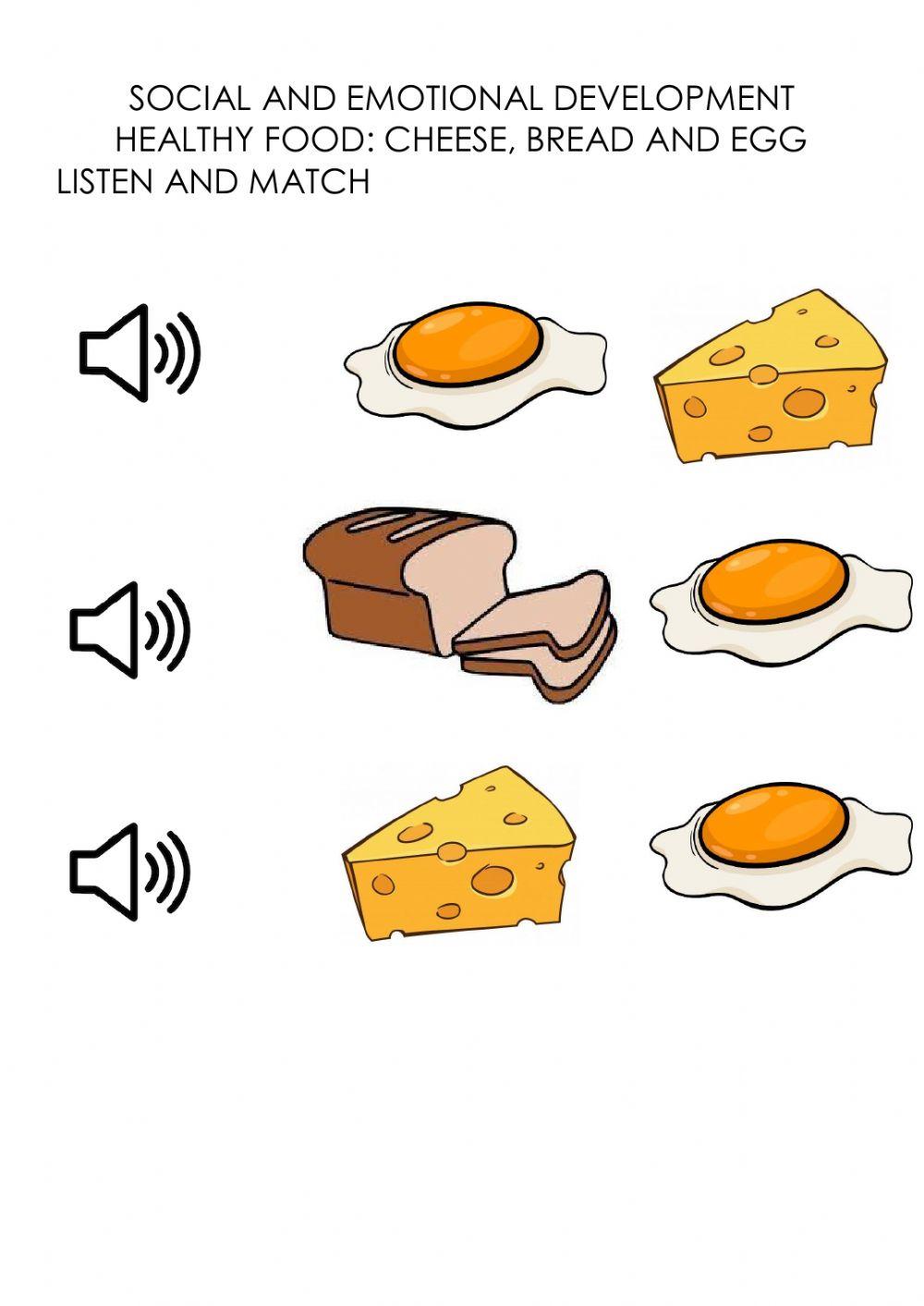 SOCIAL AND EMOTIONAL DEVELOPMENT
HEALTHY FOOD: CHEESE, BREAD AND EGG
LISTEN AND MATCH