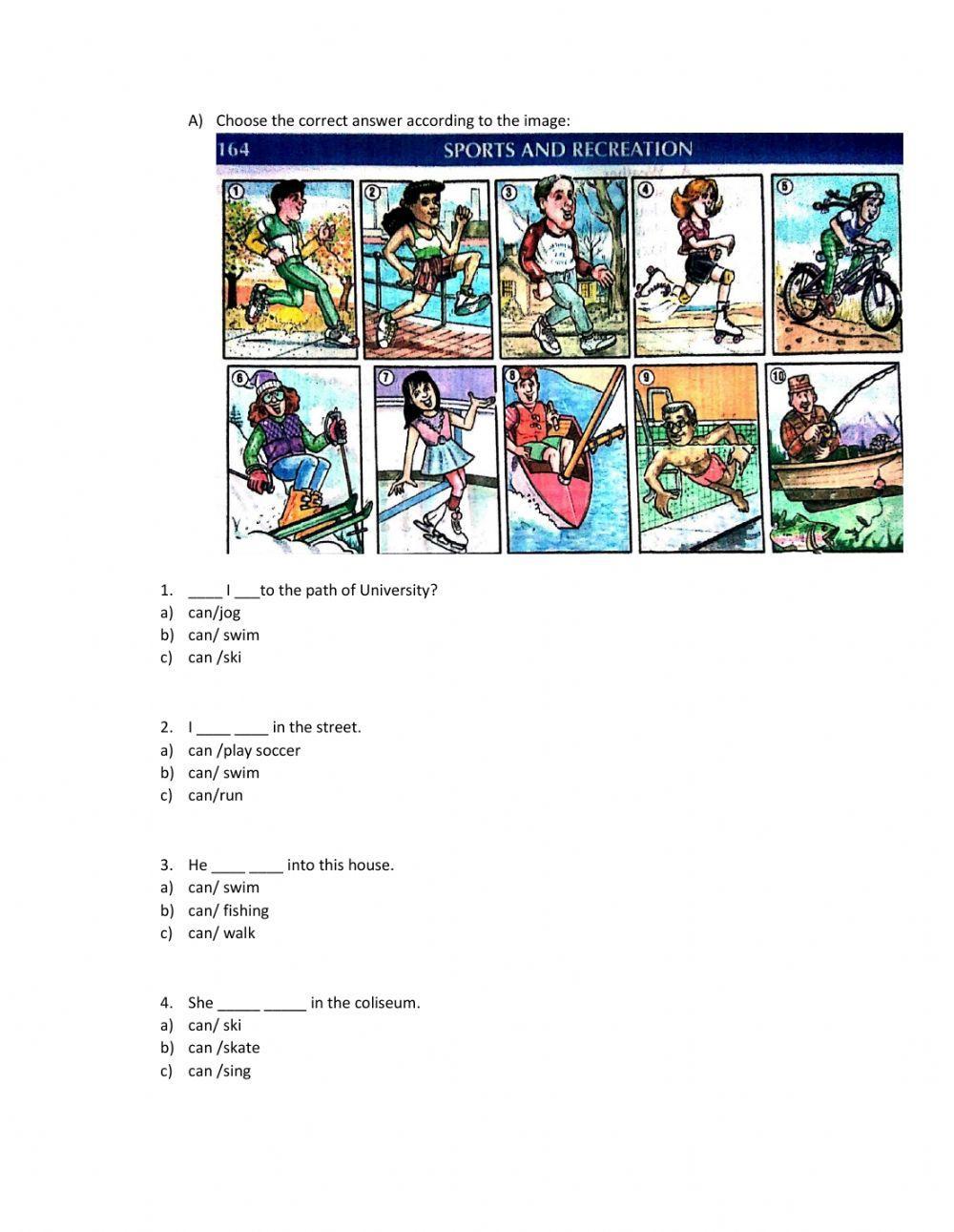 A) Choose the correct answer according to the image:

164 SPORTS AND RECREATION

1 2 3 4 5 6 7 8 9 10

1. ____ I ___to the path of University?
a) can/jog
b) can/ swim
c) can /ski

2. I ____ ____ in the street.
a) can /play soccer
b) can/ swim
c) can/run

3. He ____ ____ into this house.
a) can/ swim
b) can/ fishing
c) can/ walk

4. She _____ _____ in the coliseum.
a) can/ ski
b) can /skate
c) can /sing