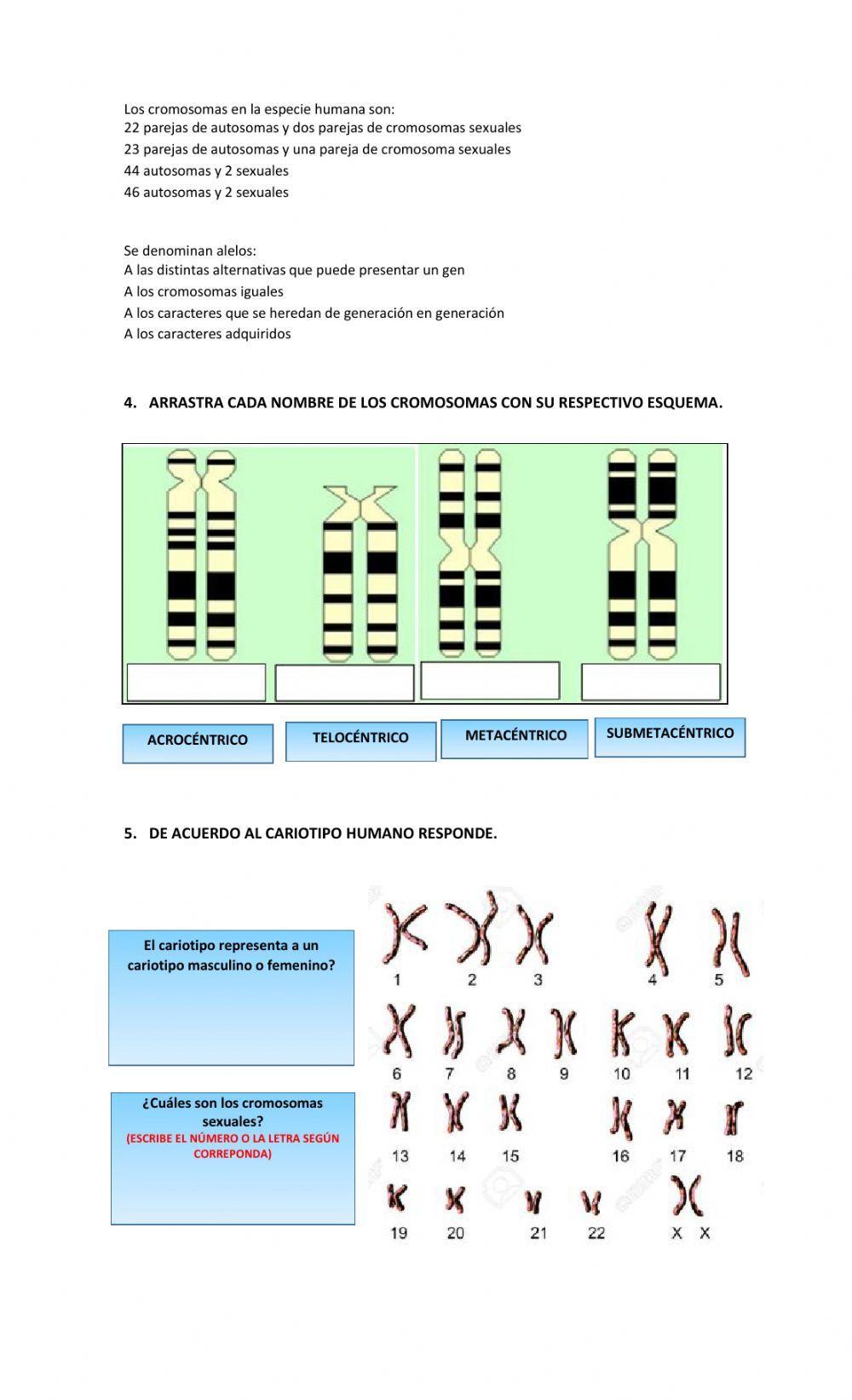 Los cromosomas en la especie humana son:
22 parejas de autosomas y dos parejas de cromosomas sexuales
23 parejas de autosomas y una pareja de cromosoma sexuales
44 autosomas y 2 sexuales
46 autosomas y 2 sexuales

Se denominan alelos:
A las distintas alternativas que puede presentar un gen
A los cromosomas iguales
A los caracteres que se heredan de generación en generación
A los caracteres adquiridos

4. ARRASTRA CADA NOMBRE DE LOS CROMOSOMAS CON SU RESPECTIVO ESQUEMA.

ACROCÉNTRICO

TELOCÉNTRICO

METACÉNTRICO

SUBMETACÉNTRICO

5. DE ACUERDO AL CARIOTIPO HUMANO RESPONDE.

El cariotipo representa a un cariotipo masculino o femenino?

¿Cuáles son los cromosomas sexuales?
(ESCRIBE EL NÚMERO O LA LETRA SEGÚN CORREPONDA)

1 2 3 4 5
6 7 8 9 10 11 12
13 14 15 16 17 18
19 20 21 22 X X