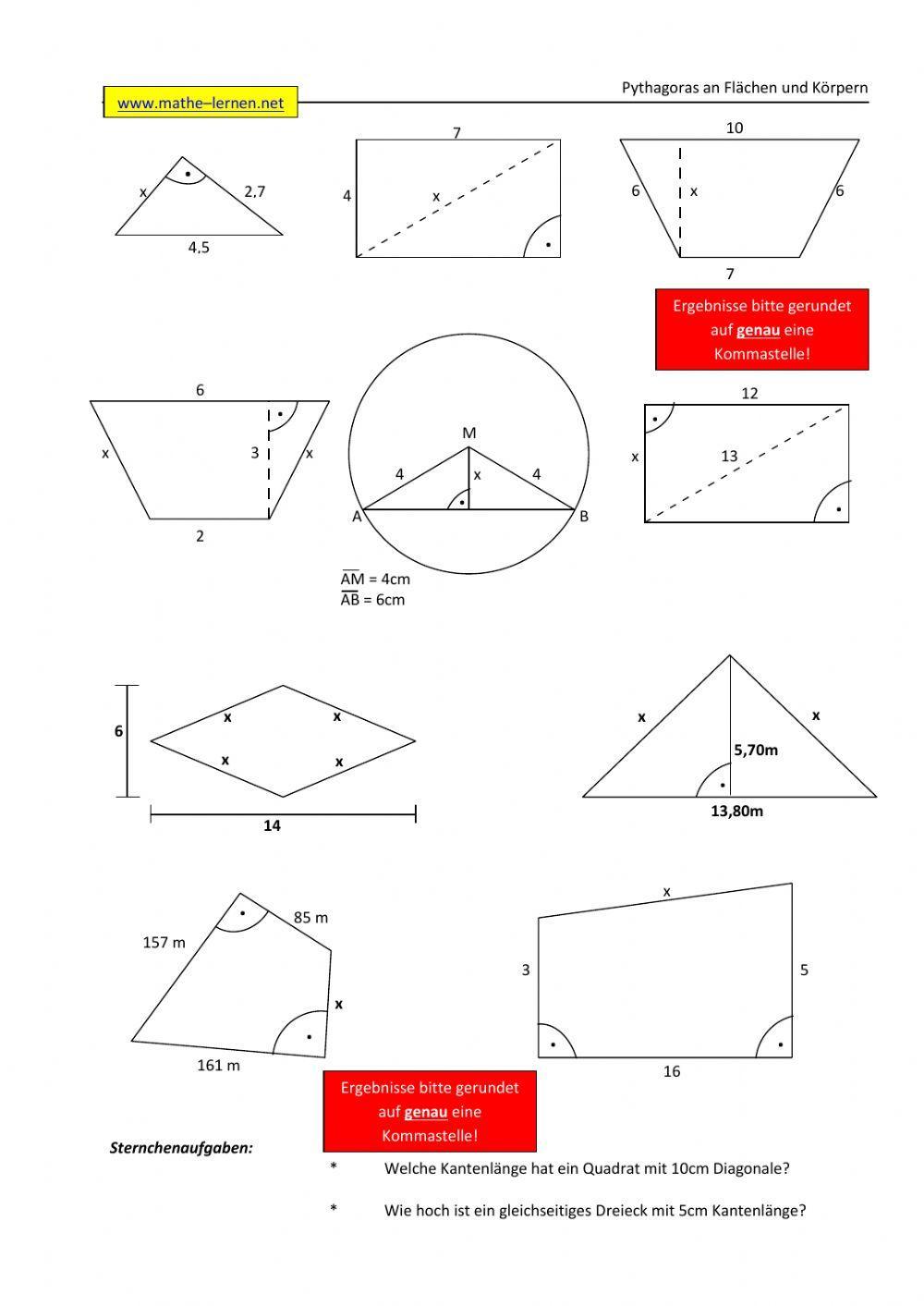 www.mathe–lernen.net

Pythagoras an Flächen und Körpern

x
2,7
4,5

7
4
x

10
6
x
6
7

Ergebnisse bitte gerundet auf genau eine Kommastelle!

6
x
3
x
2

M
4
x
4
A
B

$\overline{AM}$ = 4cm
$\overline{AB}$ = 6cm

12
x
13

6
x
x
x
x
14

x
x
5,70m
13,80m

157 m
85 m
x
161 m

x
3
5
16

Ergebnisse bitte gerundet auf genau eine Kommastelle!

Sternchenaufgaben:

* Welche Kantenlänge hat ein Quadrat mit 10cm Diagonale?

* Wie hoch ist ein gleichseitiges Dreieck mit 5cm Kantenlänge?