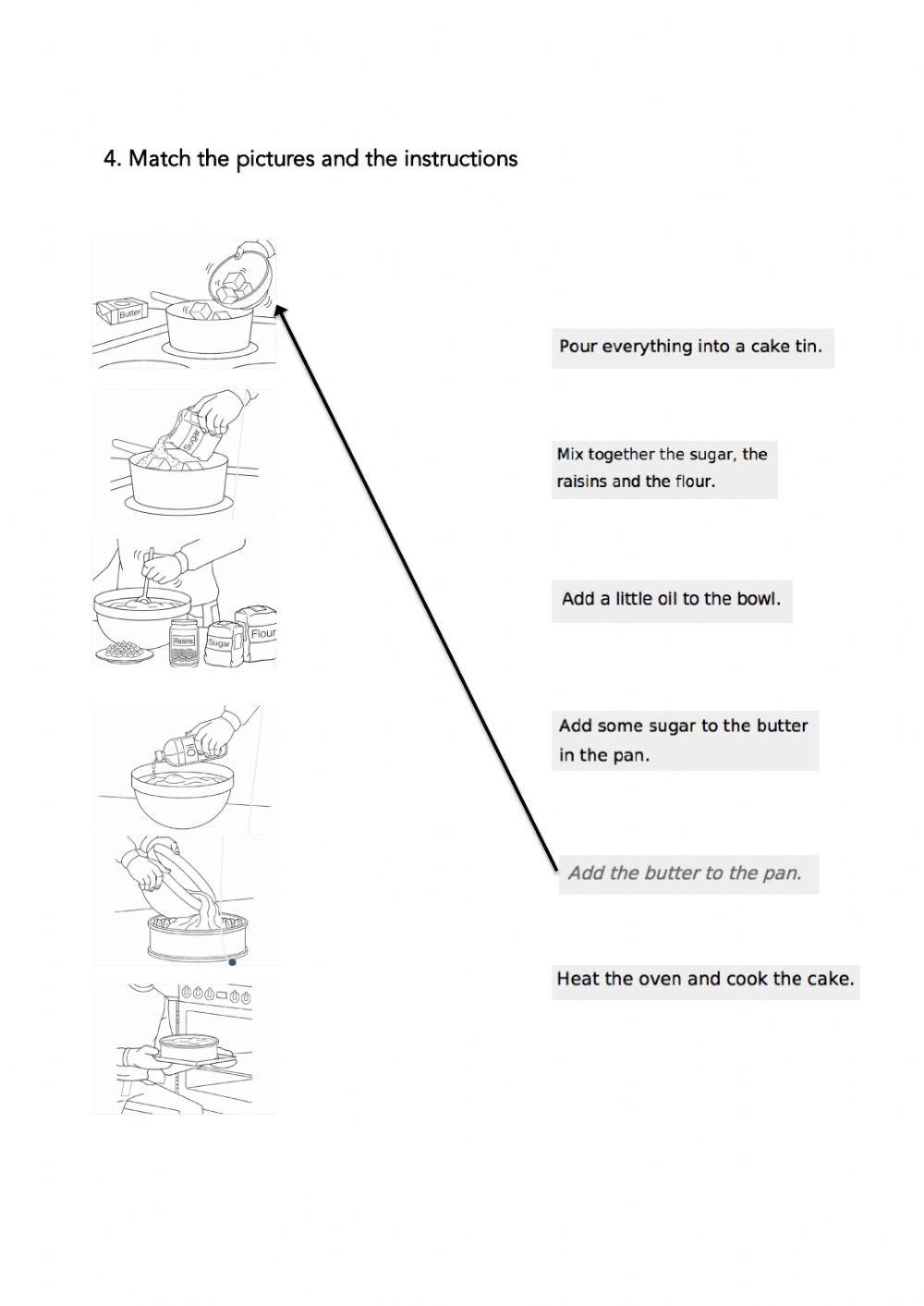 4. Match the pictures and the instructions

Butter

Sugar

Raisins

Sugar

Flour

Oil

Pour everything into a cake tin.

Mix together the sugar, the raisins and the flour.

Add a little oil to the bowl.

Add some sugar to the butter in the pan.

Add the butter to the pan.

Heat the oven and cook the cake.