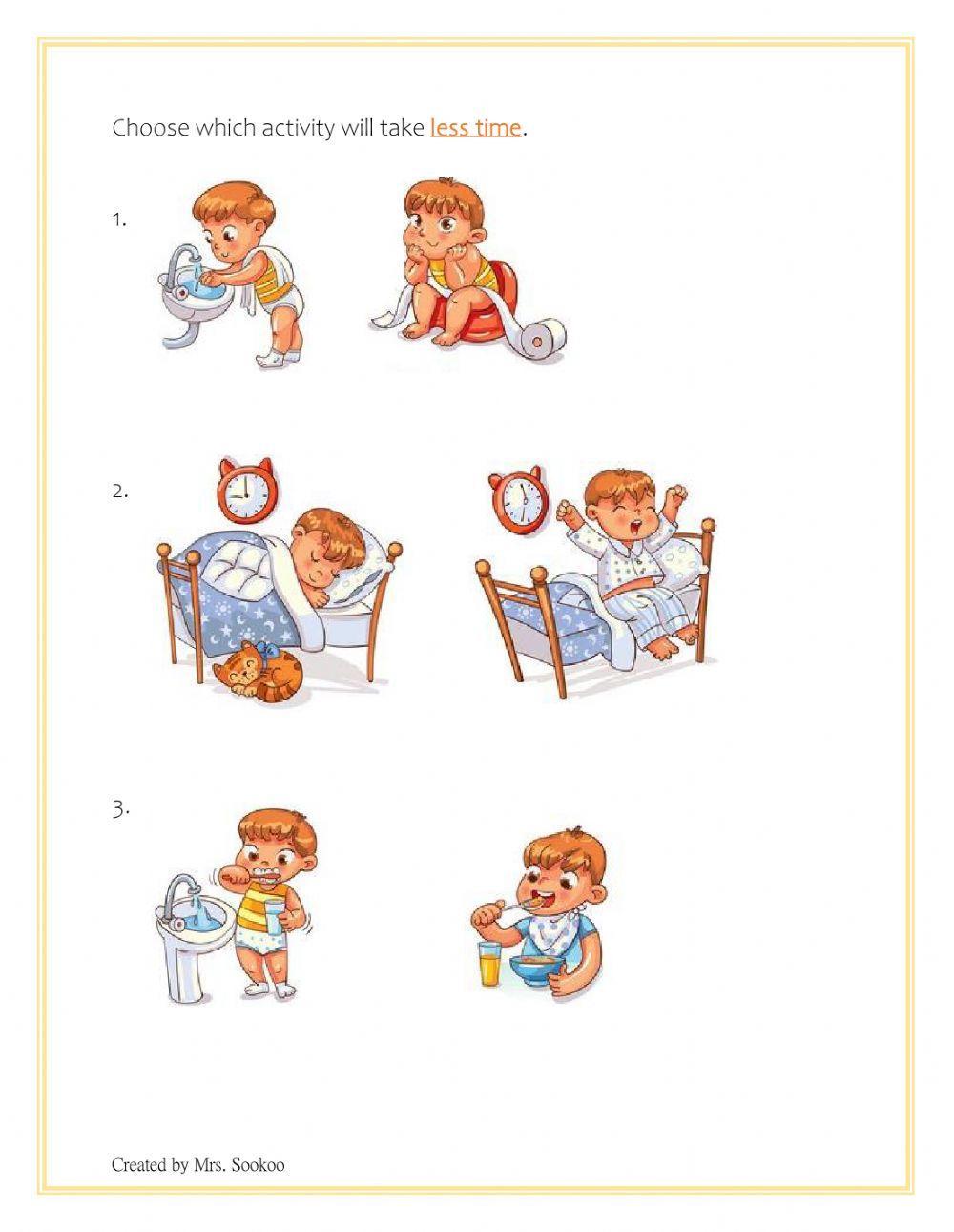 Choose which activity will take less time.

1.

2.

3.

Created by Mrs. Sookoo