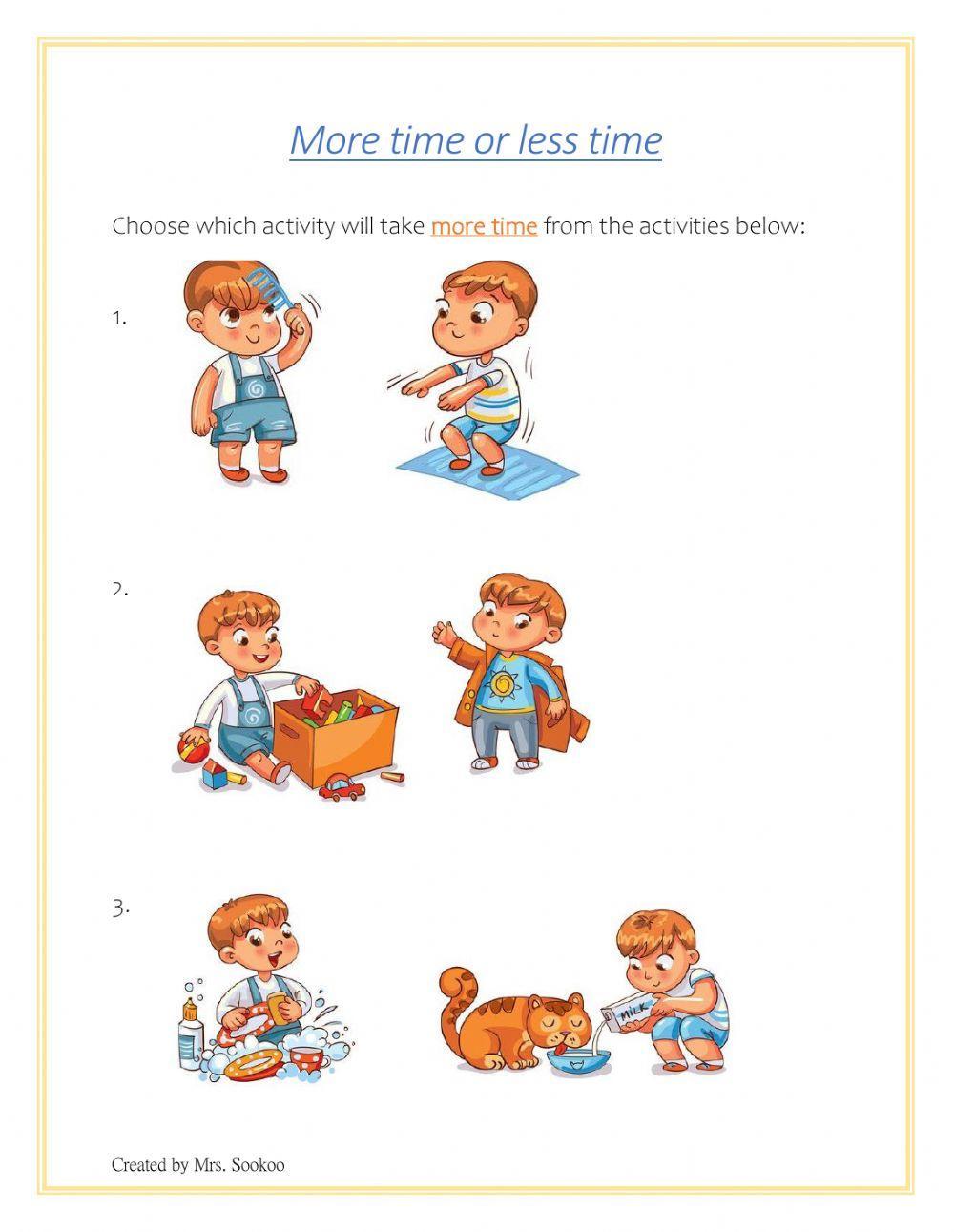 More time or less time

Choose which activity will take more time from the activities below:

1.

2.

3.

MILK

Created by Mrs. Sookoo