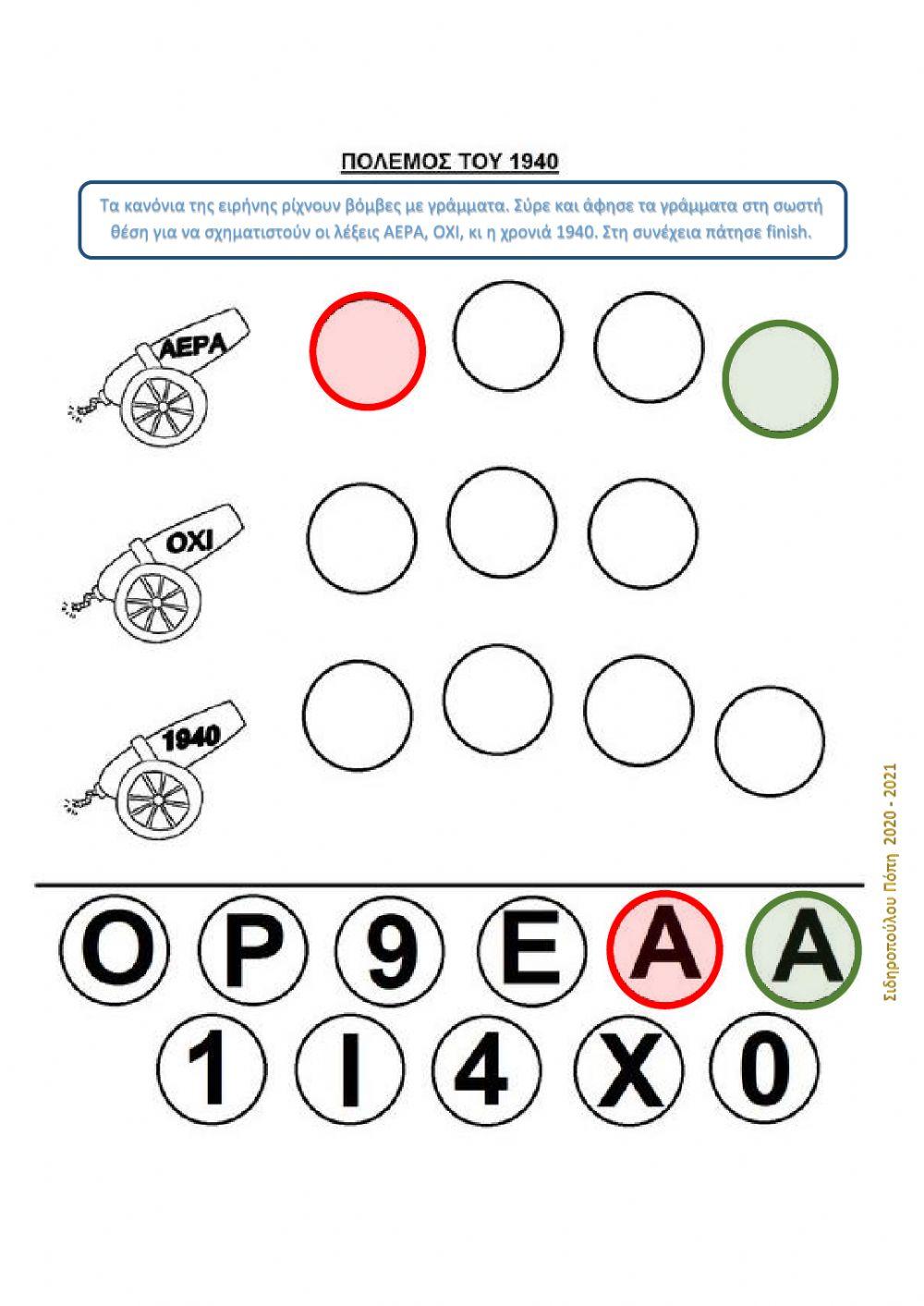 ΠΟΛΕΜΟΣ ΤΟΥ 1940

Τα κανόνια της ειρήνης ρίχνουν βόμβες με γράμματα. Σύρε και άφησε τα γράμματα στη σωστή θέση για να σχηματιστούν οι λέξεις ΑΕΡΑ, ΟΧΙ, κι η χρονιά 1940. Στη συνέχεια πάτησε finish.

ΑΕΡΑ

ΟΧΙ

1940

Ο Ρ 9 Ε Α Α

1 Ι 4 Χ 0

Σιδηροπούλου Πόπη 2020 - 2021