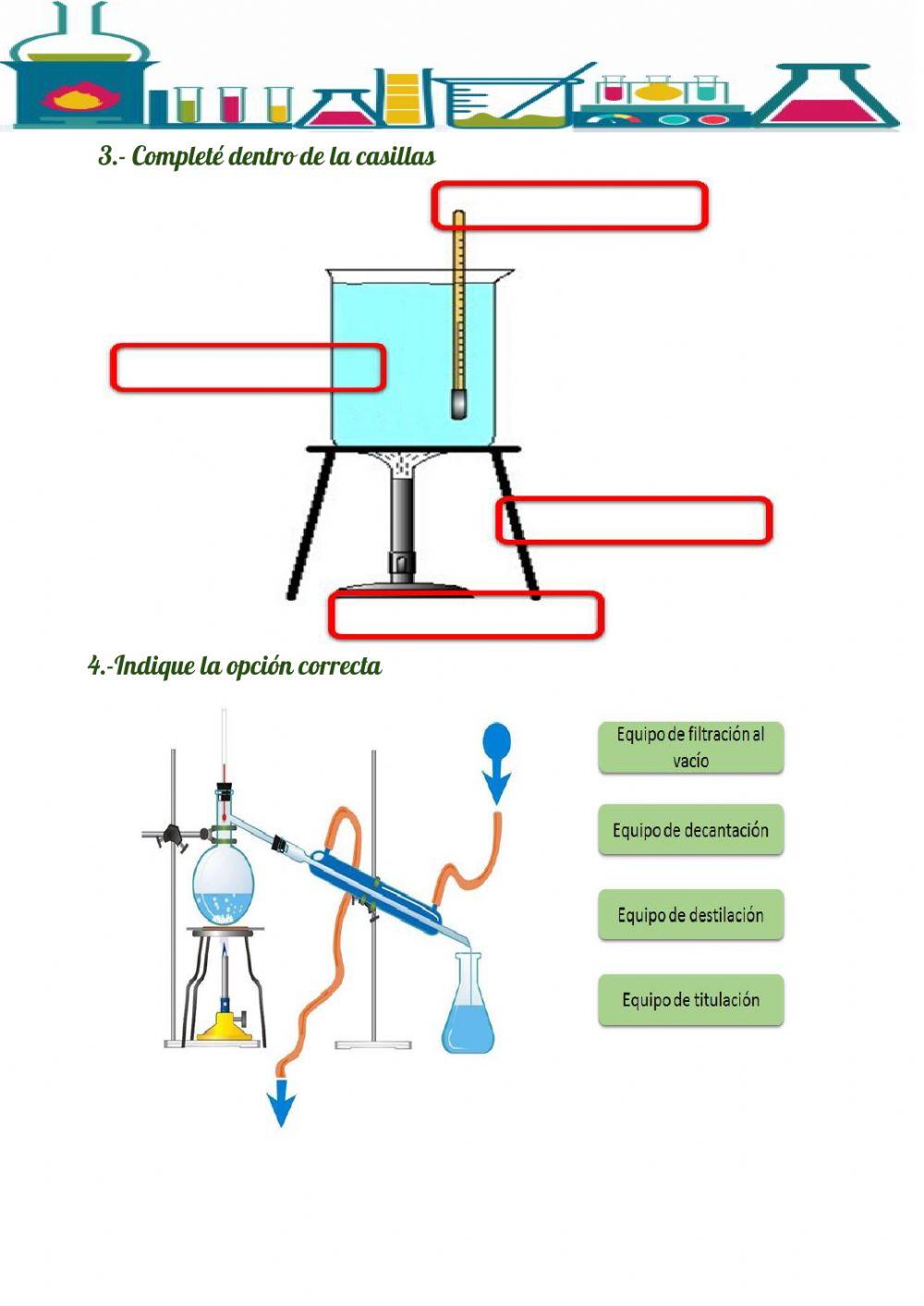 3.- Completé dentro de la casillas

4.-Indique la opción correcta

Equipo de filtración al vacío

Equipo de decantación

Equipo de destilación

Equipo de titulación