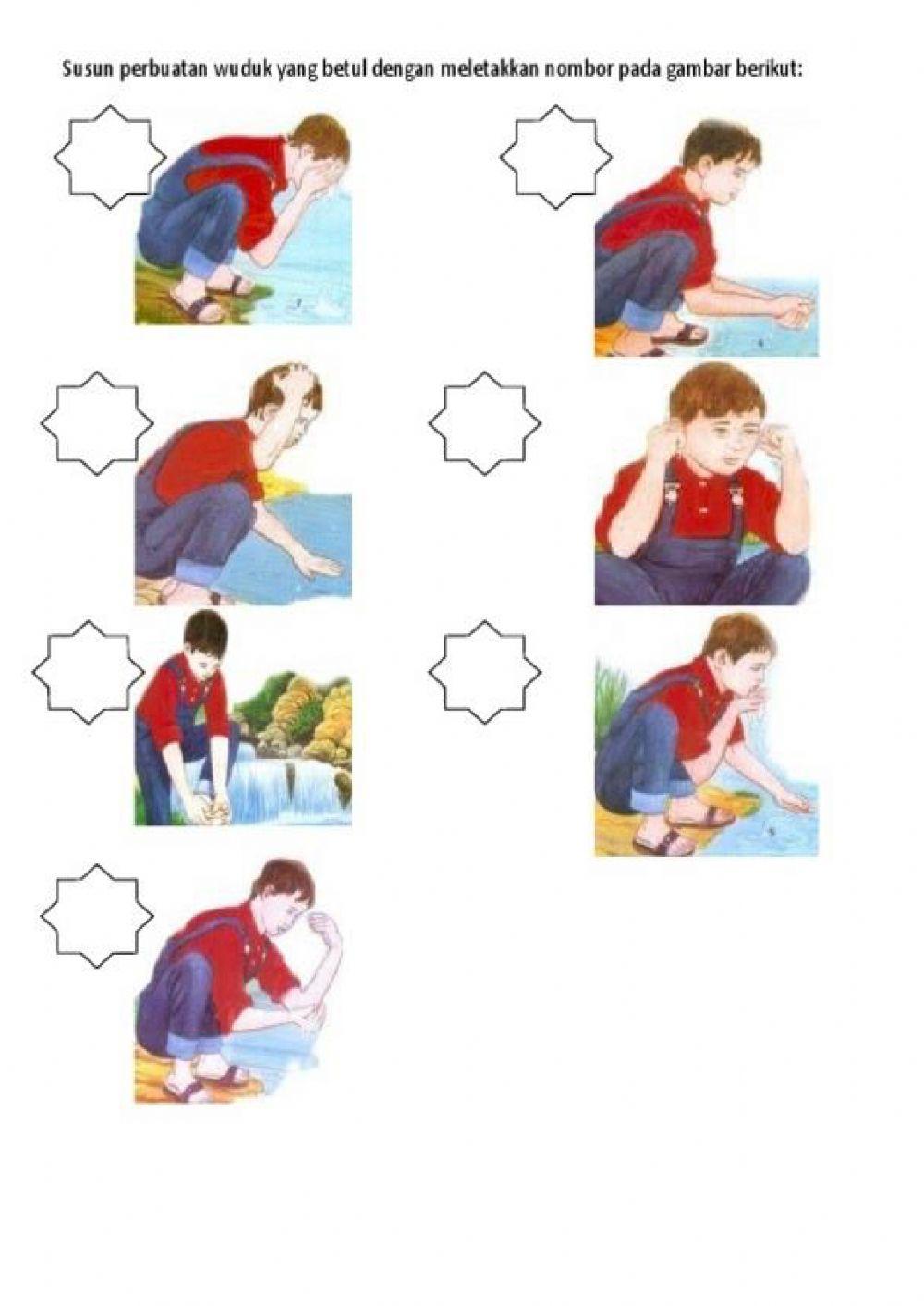 Susun perbuatan wuduk yang betul dengan meletakkan nombor pada gambar berikut: