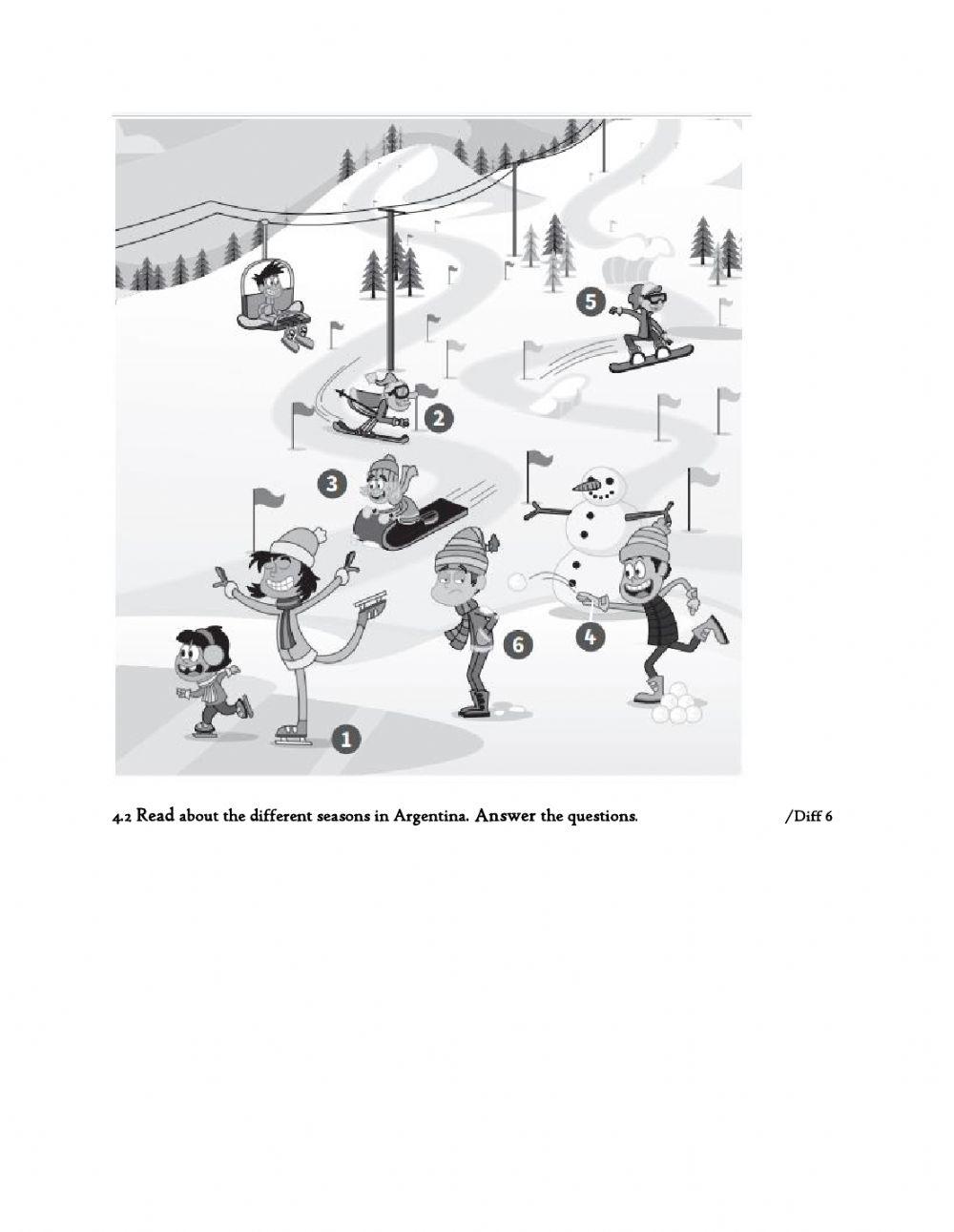 5

2

3

6

4

1

4.2 Read about the different seasons in Argentina. Answer the questions. /Diff 6