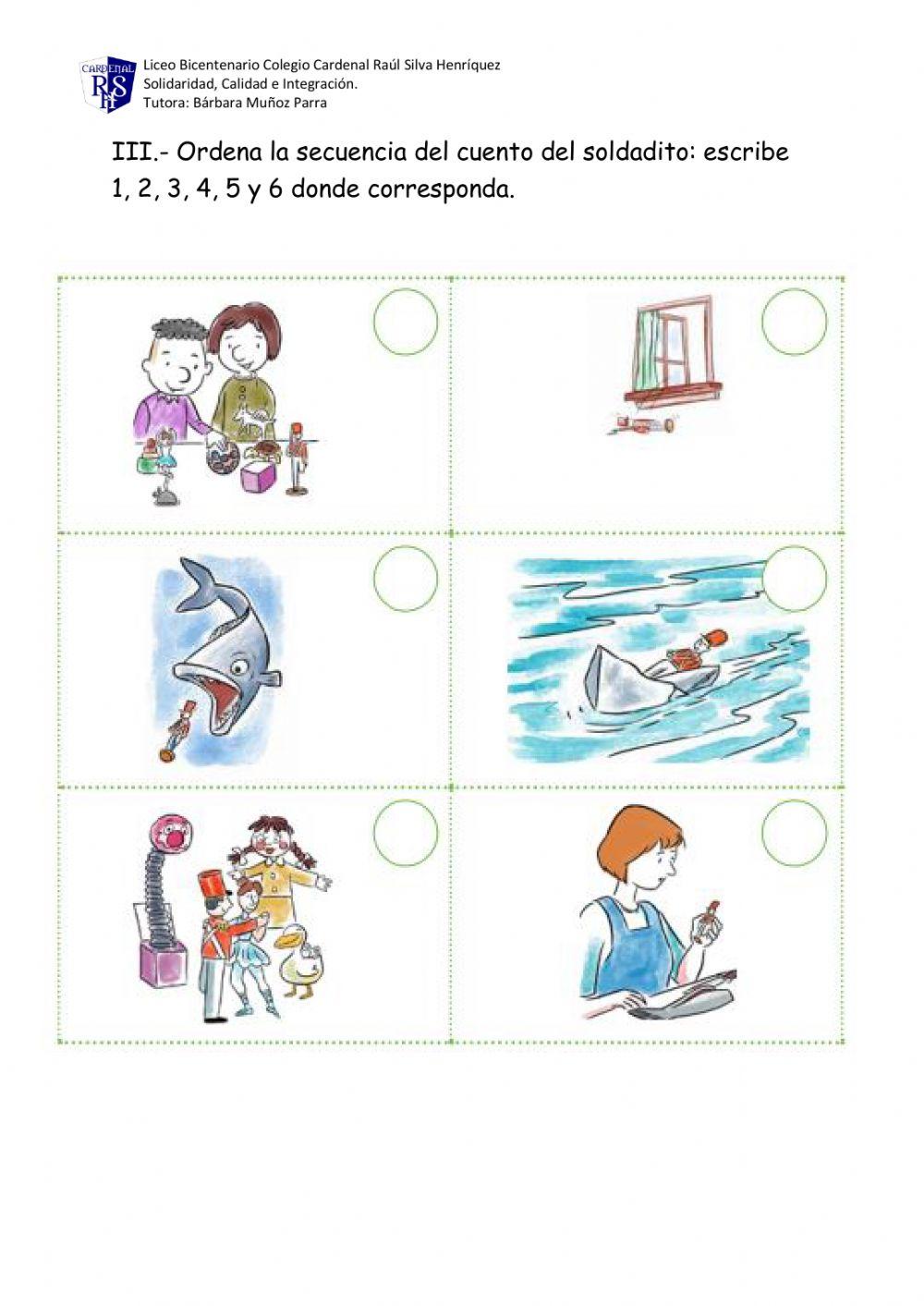 CARDENAL RSH

Liceo Bicentenario Colegio Cardenal Raúl Silva Henríquez
Solidaridad, Calidad e Integración.
Tutora: Bárbara Muñoz Parra

III.- Ordena la secuencia del cuento del soldadito: escribe 1, 2, 3, 4, 5 y 6 donde corresponda.