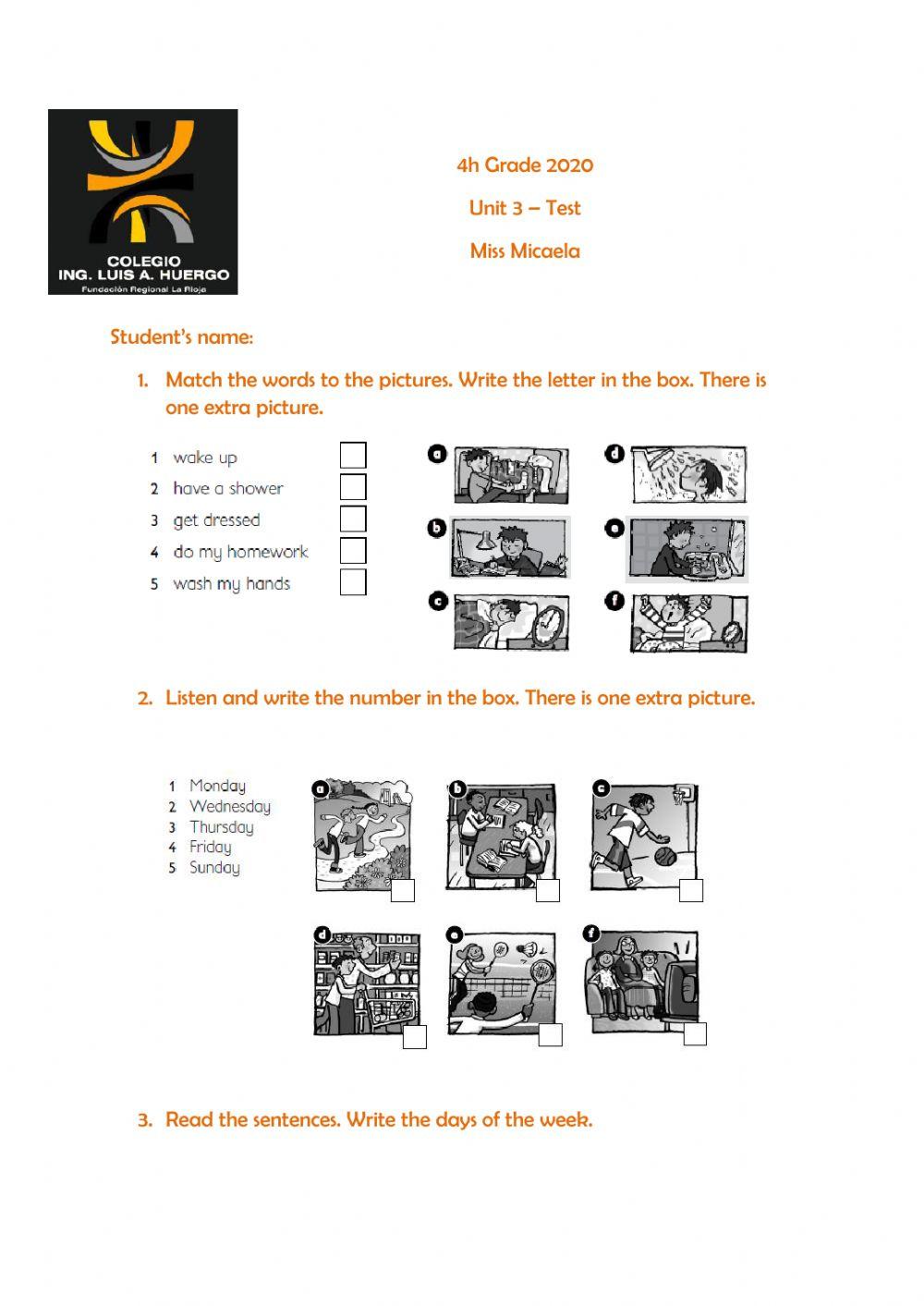 COLEGIO
ING. LUIS A. HUERGO
Fundación Regional La Rioja

4h Grade 2020

Unit 3 – Test

Miss Micaela

Student's name:

1. Match the words to the pictures. Write the letter in the box. There is one extra picture.

1 wake up
2 have a shower
3 get dressed
4 do my homework
5 wash my hands

a
b
c
d
e
f

2. Listen and write the number in the box. There is one extra picture.

1 Monday
2 Wednesday
3 Thursday
4 Friday
5 Sunday

a
b
c
d
e
f

3. Read the sentences. Write the days of the week.