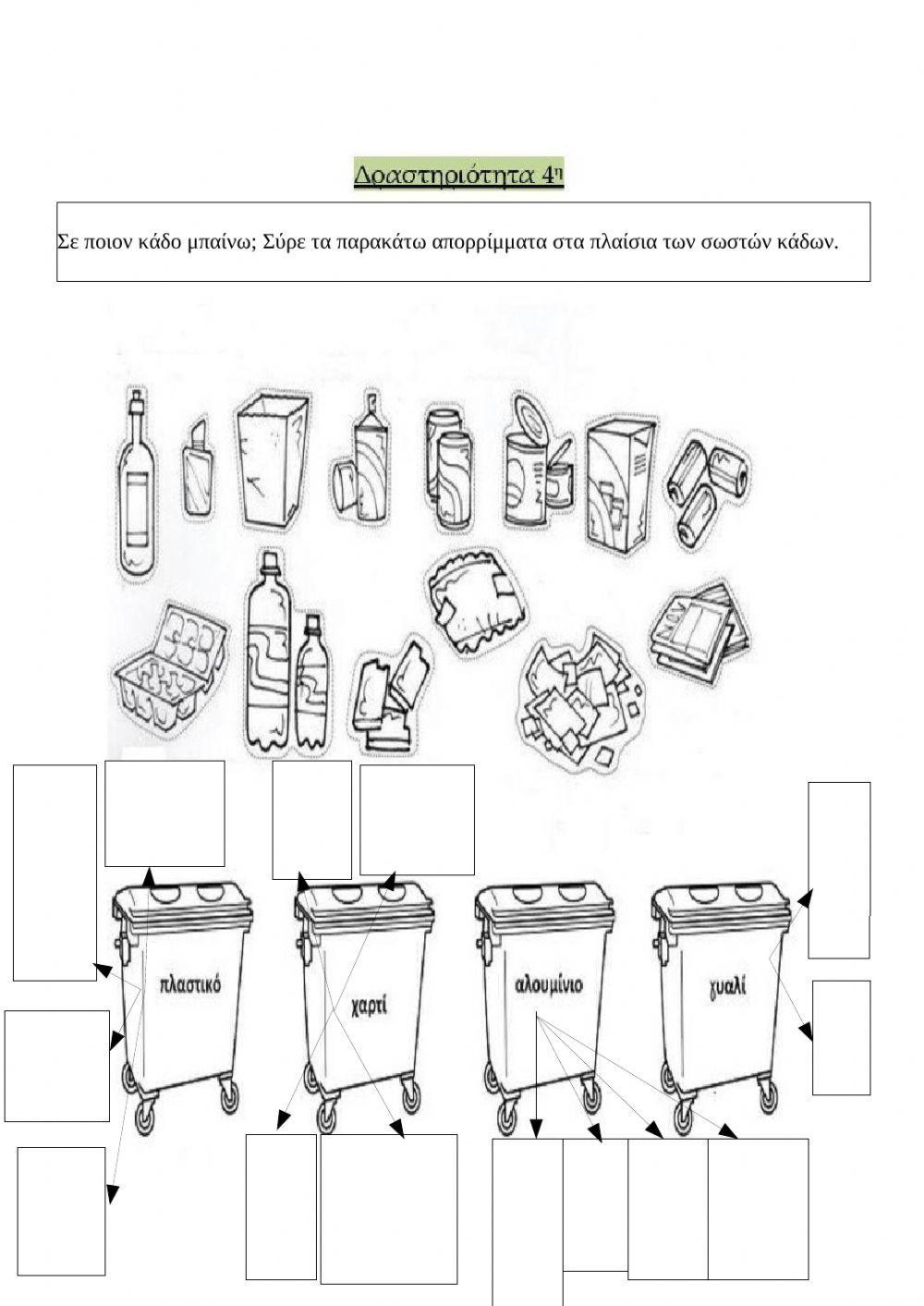 Δραστηριότητα 4η

Σε ποιον κάδο μπαίνω; Σύρε τα παρακάτω απορρίμματα στα πλαίσια των σωστών κάδων.

πλαστικό

χαρτί

αλουμίνιο

γυαλί