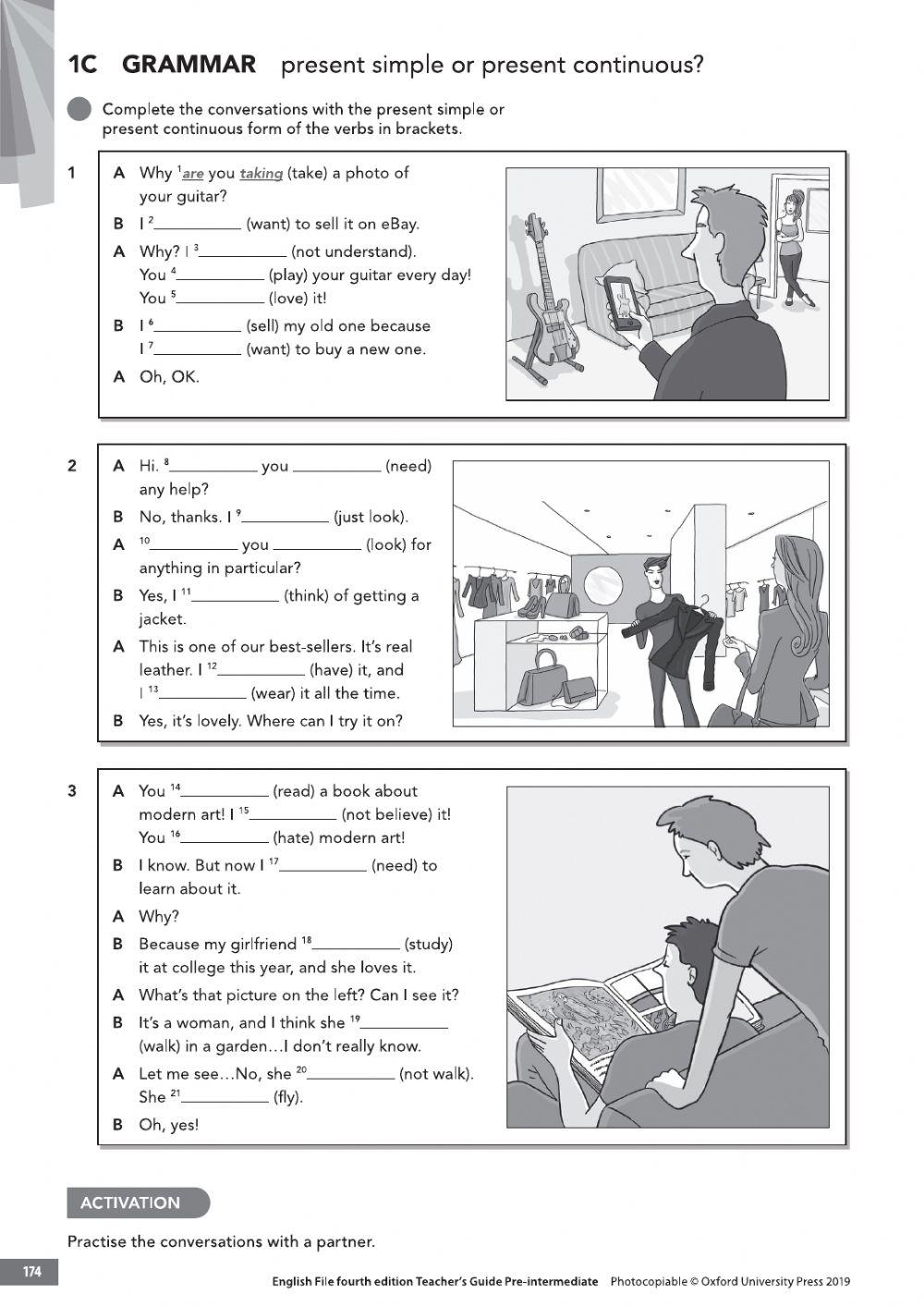 1C GRAMMAR present simple or present continuous?

Complete the conversations with the present simple or present continuous form of the verbs in brackets.

1
A Why $^1$are you taking (take) a photo of your guitar?
B I $^2$__________ (want) to sell it on eBay.
A Why? I $^3$__________ (not understand). You $^4$__________ (play) your guitar every day! You $^5$__________ (love) it!
B I $^6$__________ (sell) my old one because I $^7$__________ (want) to buy a new one.
A Oh, OK.

2
A Hi. $^8$__________ you __________ (need) any help?
B No, thanks. I $^9$__________ (just look).
A $^{10}$__________ you __________ (look) for anything in particular?
B Yes, I $^{11}$__________ (think) of getting a jacket.
A This is one of our best-sellers. It's real leather. I $^{12}$__________ (have) it, and I $^{13}$__________ (wear) it all the time.
B Yes, it's lovely. Where can I try it on?

3
A You $^{14}$__________ (read) a book about modern art! I $^{15}$__________ (not believe) it! You $^{16}$__________ (hate) modern art!
B I know. But now I $^{17}$__________ (need) to learn about it.
A Why?
B Because my girlfriend $^{18}$__________ (study) it at college this year, and she loves it.
A What's that picture on the left? Can I see it?
B It's a woman, and I think she $^{19}$__________ (walk) in a garden…I don't really know.
A Let me see…No, she $^{20}$__________ (not walk). She $^{21}$__________ (fly).
B Oh, yes!

ACTIVATION
Practise the conversations with a partner.

174
English File fourth edition Teacher's Guide Pre-intermediate Photocopiable © Oxford University Press 2019