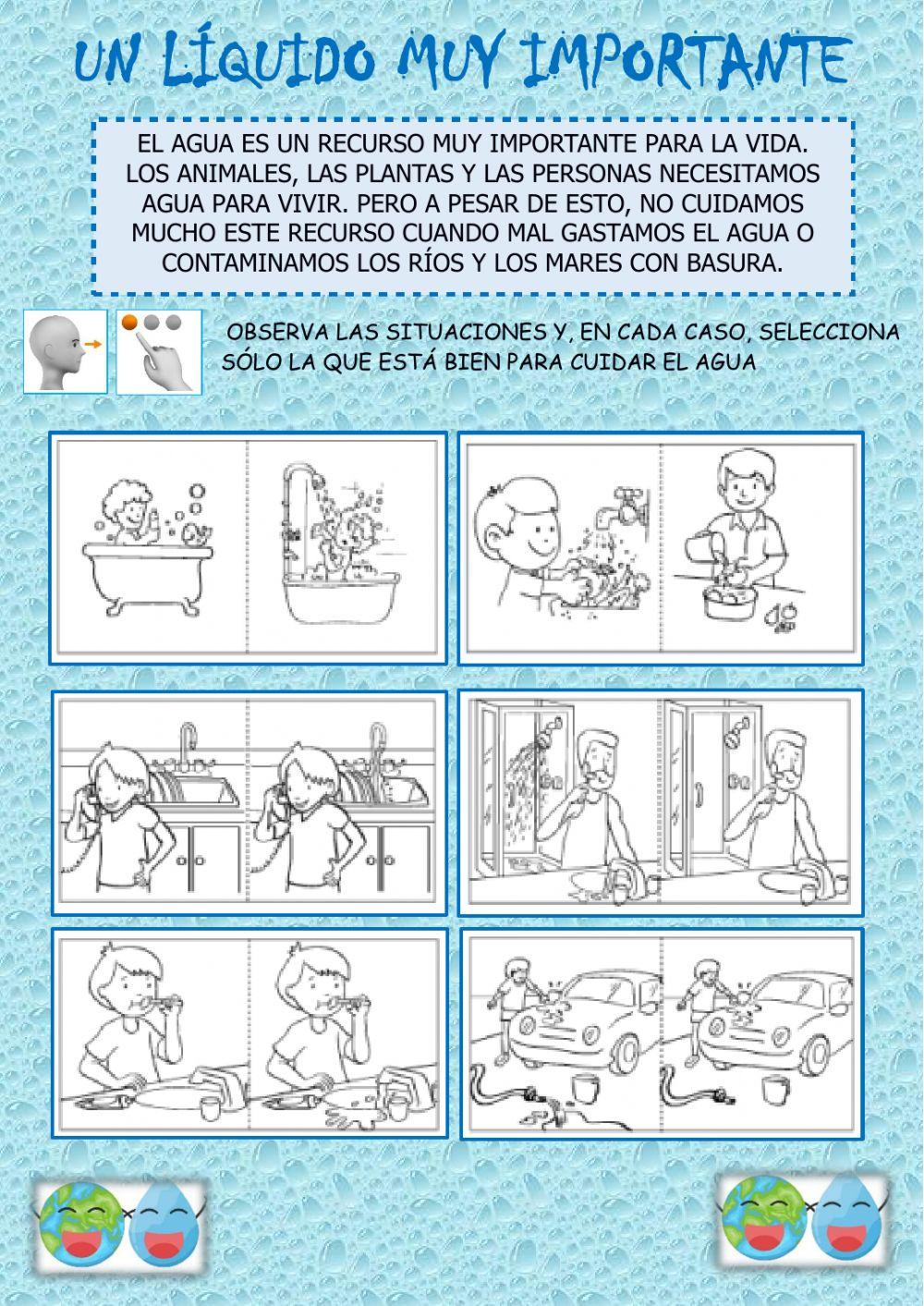 UN LÍQUIDO MUY IMPORTANTE

EL AGUA ES UN RECURSO MUY IMPORTANTE PARA LA VIDA. LOS ANIMALES, LAS PLANTAS Y LAS PERSONAS NECESITAMOS AGUA PARA VIVIR. PERO A PESAR DE ESTO, NO CUIDAMOS MUCHO ESTE RECURSO CUANDO MAL GASTAMOS EL AGUA O CONTAMINAMOS LOS RÍOS Y LOS MARES CON BASURA.

OBSERVA LAS SITUACIONES Y, EN CADA CASO, SELECCIONA SÓLO LA QUE ESTÁ BIEN PARA CUIDAR EL AGUA