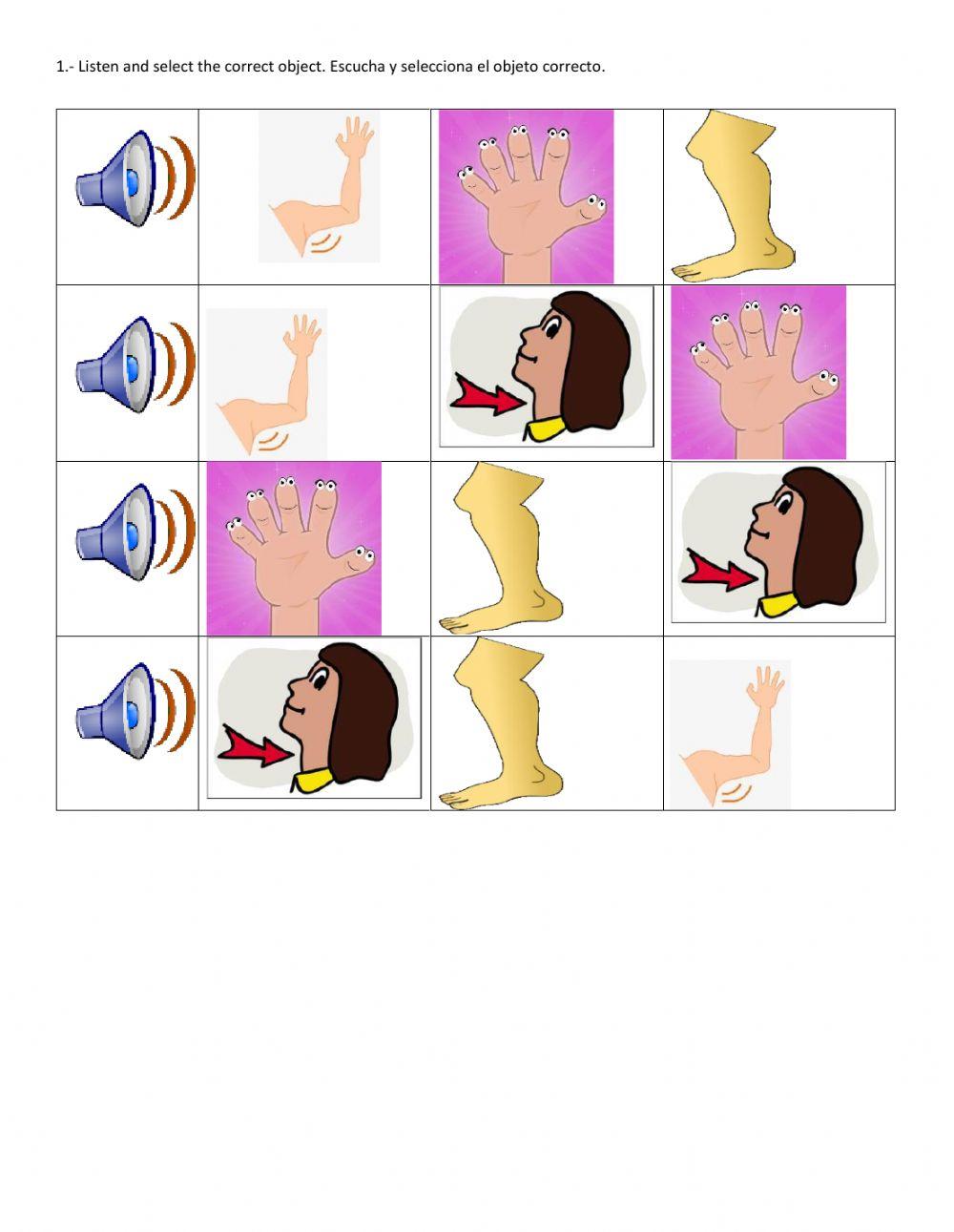 1.- Listen and select the correct object. Escucha y selecciona el objeto correcto.