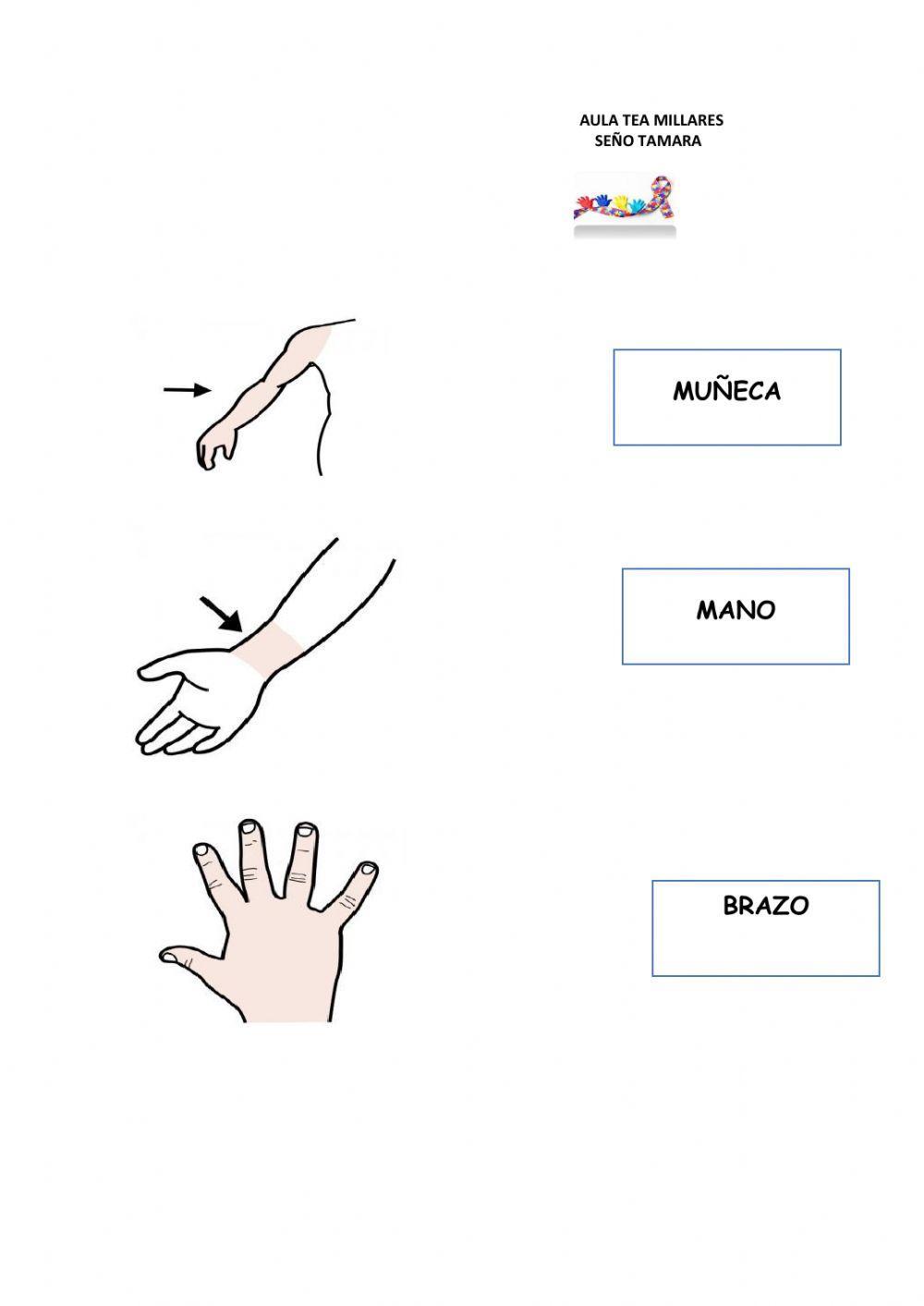 AULA TEA MILLARES
SEÑO TAMARA

MUÑECA

MANO

BRAZO