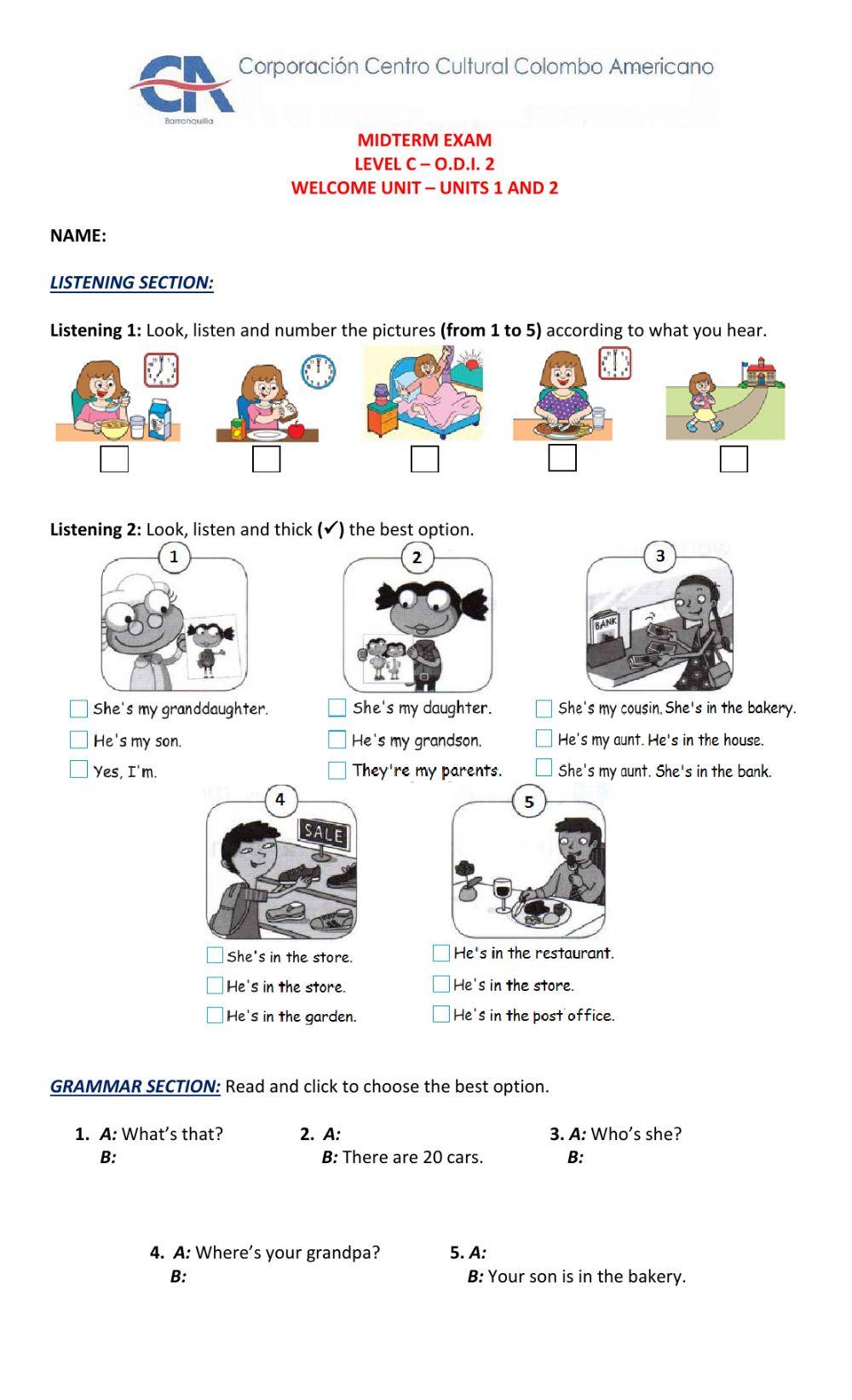 CA Barranquilla
Corporación Centro Cultural Colombo Americano

MIDTERM EXAM
LEVEL C – O.D.I. 2
WELCOME UNIT – UNITS 1 AND 2

NAME:

LISTENING SECTION:

Listening 1: Look, listen and number the pictures (from 1 to 5) according to what you hear.

Listening 2: Look, listen and thick (✓) the best option.

1
She's my granddaughter.
He's my son.
Yes, I'm.

2
She's my daughter.
He's my grandson.
They're my parents.

3
BANK
She's my cousin. She's in the bakery.
He's my aunt. He's in the house.
She's my aunt. She's in the bank.

4
SALE
She's in the store.
He's in the store.
He's in the garden.

5
He's in the restaurant.
He's in the store.
He's in the post office.

GRAMMAR SECTION: Read and click to choose the best option.

1. A: What's that?
B:

2. A:
B: There are 20 cars.

3. A: Who's she?
B:

4. A: Where's your grandpa?
B:

5. A:
B: Your son is in the bakery.