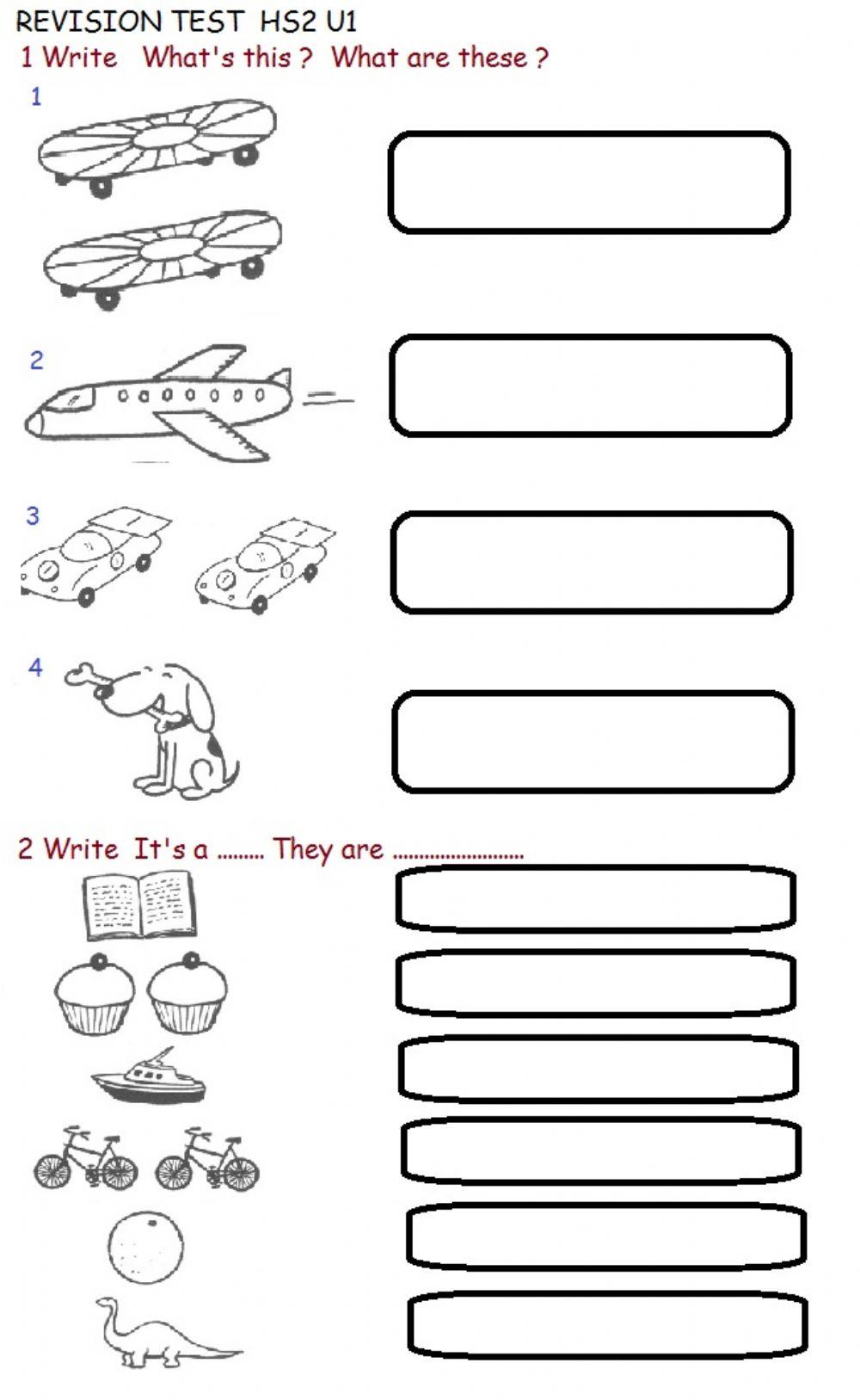 REVISION TEST HS2 U1

1 Write What's this ? What are these ?

1

2

3

4

2 Write It's a ......... They are .........................