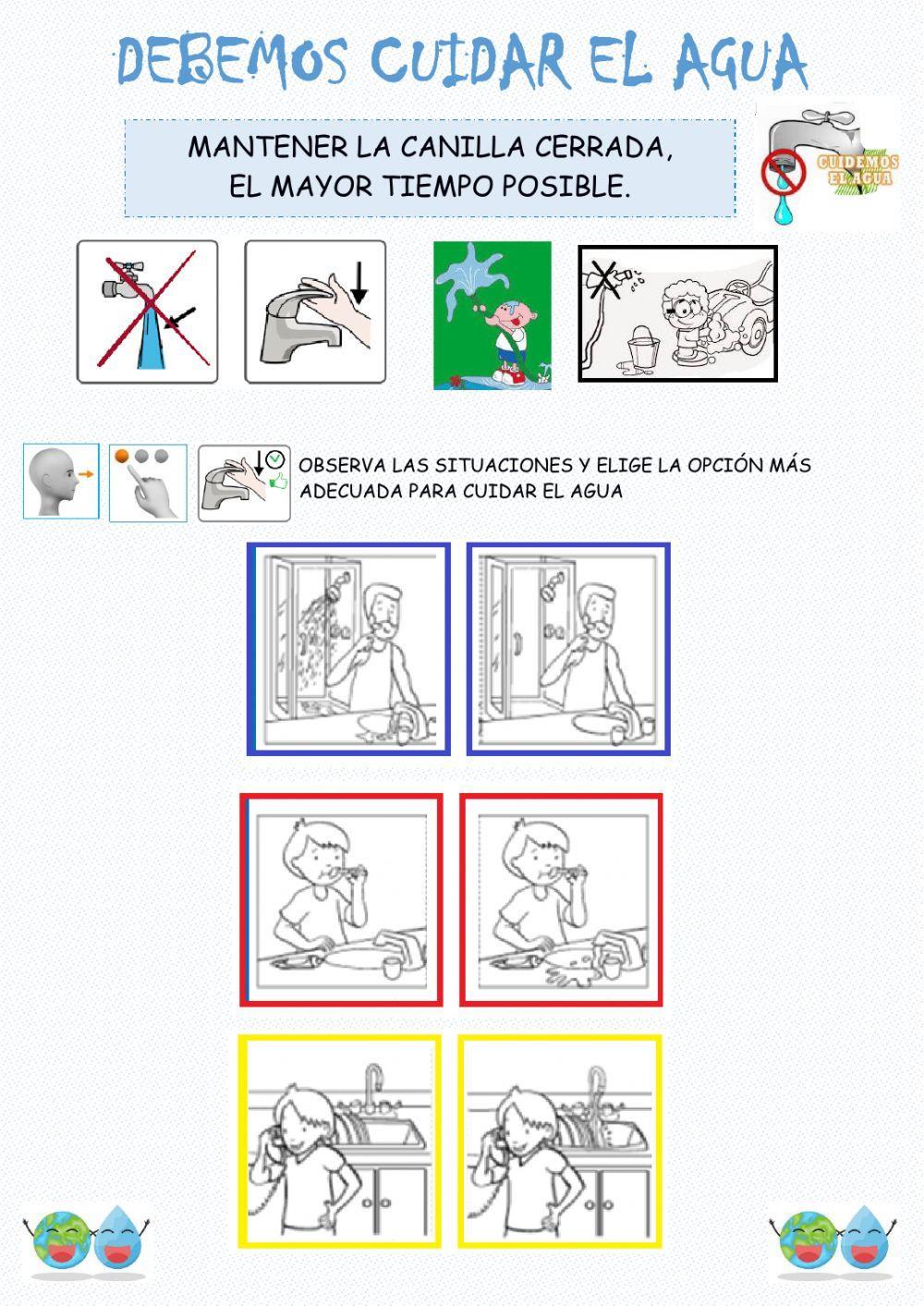 DEBEMOS CUIDAR EL AGUA

MANTENER LA CANILLA CERRADA, EL MAYOR TIEMPO POSIBLE.

CUIDEMOS EL AGUA

OBSERVA LAS SITUACIONES Y ELIGE LA OPCIÓN MÁS ADECUADA PARA CUIDAR EL AGUA