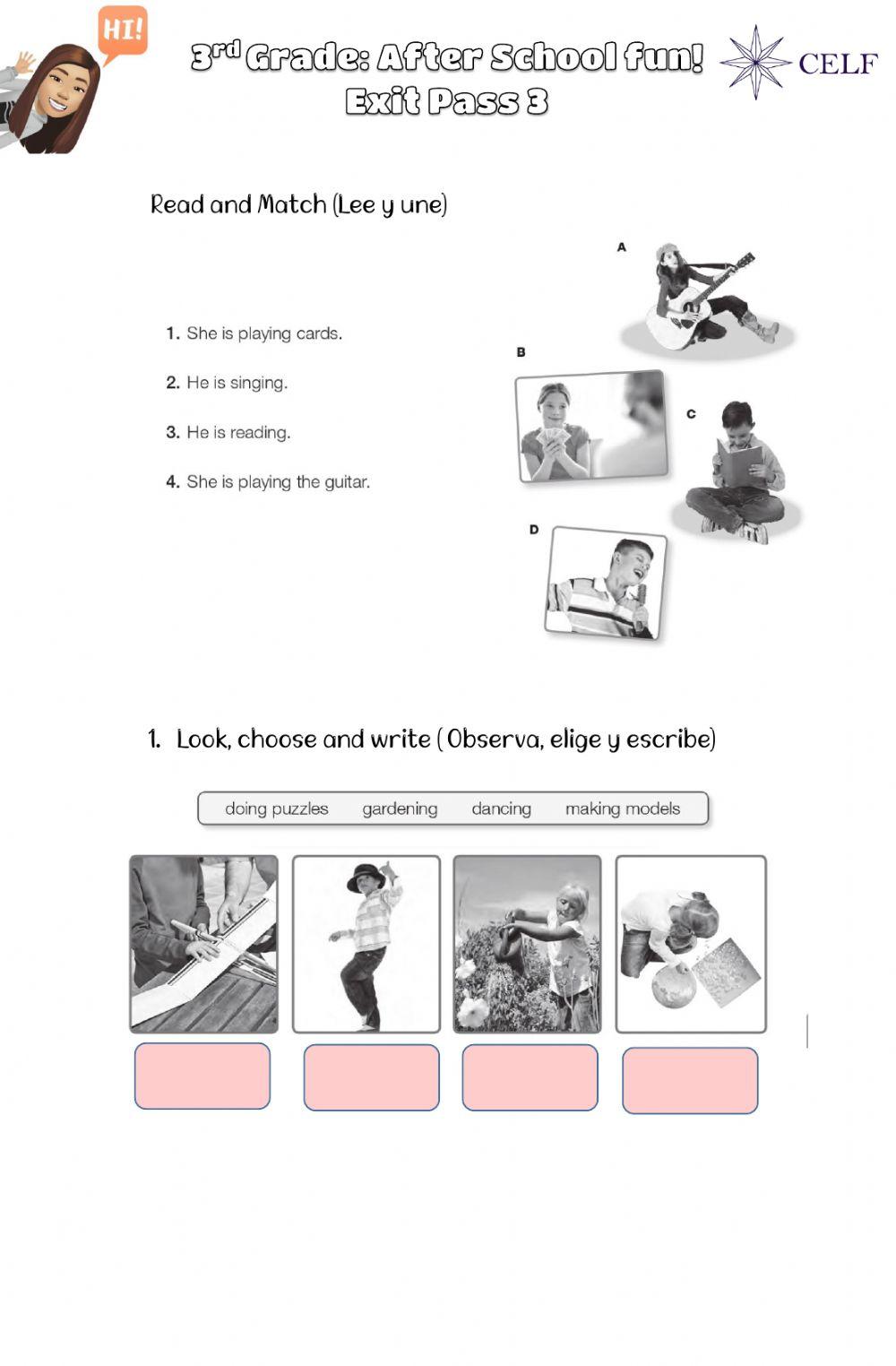 HI!

3rd Grade: After School fun!
Exit Pass 3

CELF

Read and Match (Lee y une)

1. She is playing cards.
2. He is singing.
3. He is reading.
4. She is playing the guitar.

A
B
C
D

1. Look, choose and write ( Observa, elige y escribe)

doing puzzles gardening dancing making models