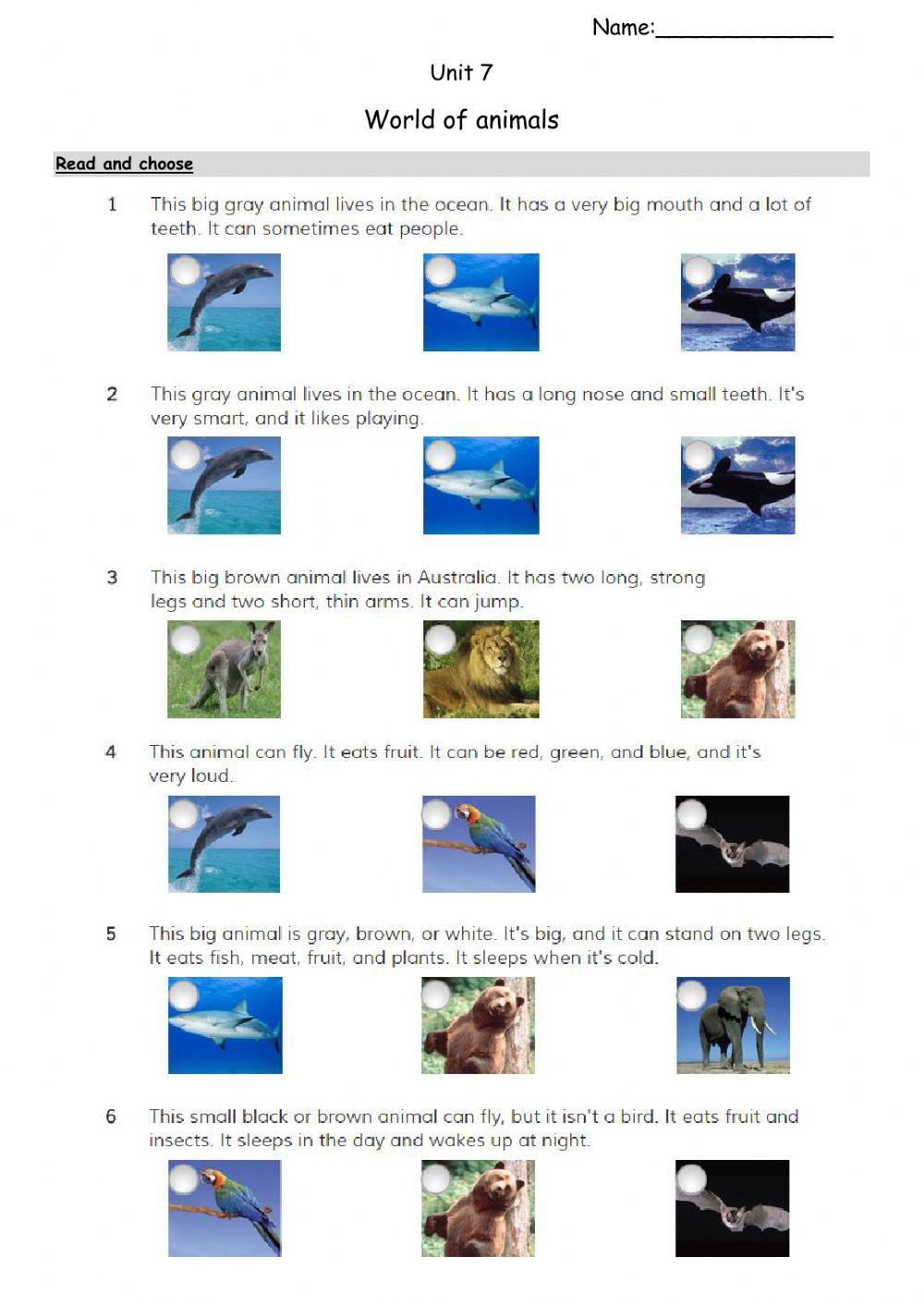 Name:______________

Unit 7

World of animals

Read and choose

1 This big gray animal lives in the ocean. It has a very big mouth and a lot of teeth. It can sometimes eat people.

2 This gray animal lives in the ocean. It has a long nose and small teeth. It's very smart, and it likes playing.

3 This big brown animal lives in Australia. It has two long, strong legs and two short, thin arms. It can jump.

4 This animal can fly. It eats fruit. It can be red, green, and blue, and it's very loud.

5 This big animal is gray, brown, or white. It's big, and it can stand on two legs. It eats fish, meat, fruit, and plants. It sleeps when it's cold.

6 This small black or brown animal can fly, but it isn't a bird. It eats fruit and insects. It sleeps in the day and wakes up at night.