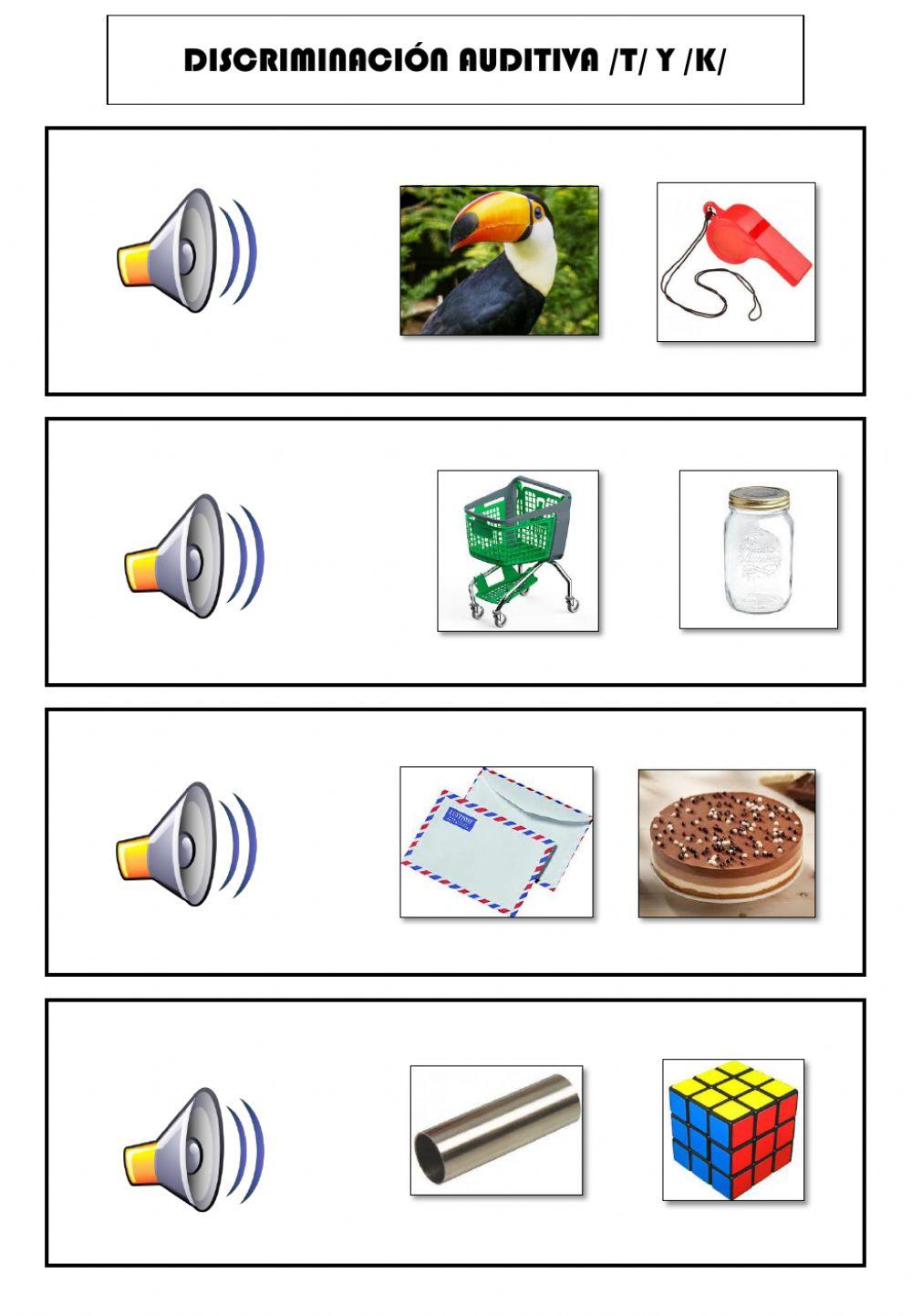 DISCRIMINACIÓN AUDITIVA /T/ Y /K/