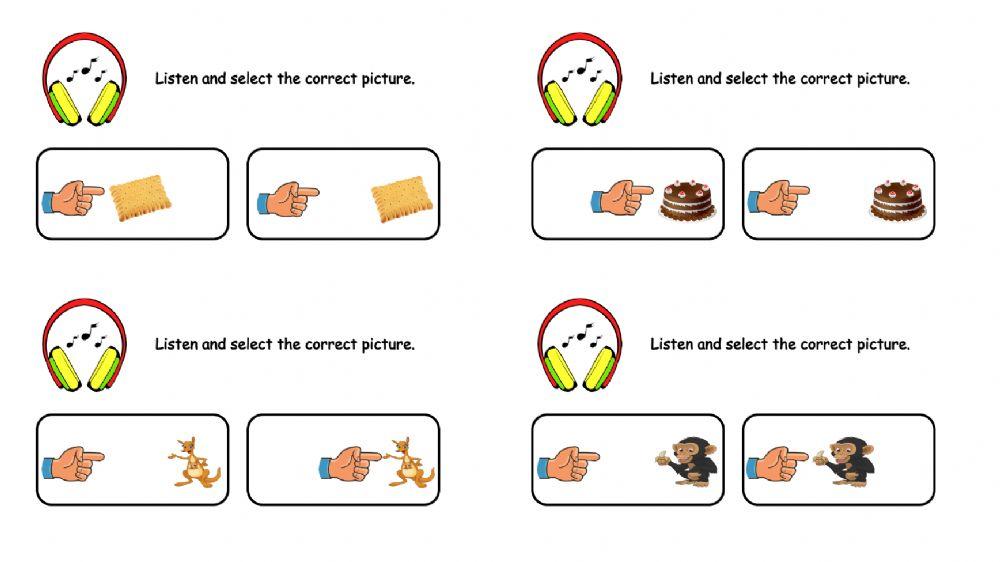 Listen and select the correct picture.

Listen and select the correct picture.

Listen and select the correct picture.

Listen and select the correct picture.