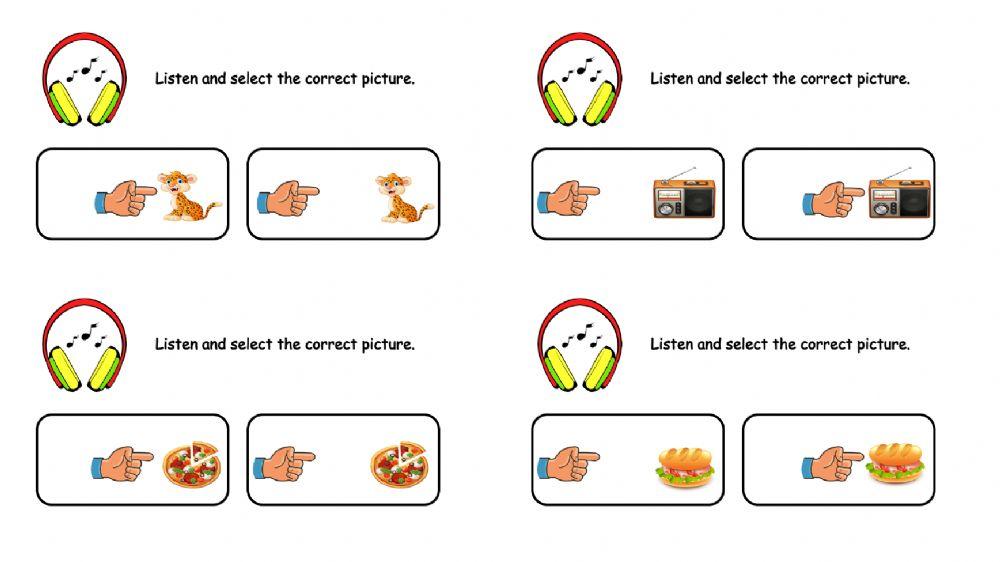 Listen and select the correct picture.

Listen and select the correct picture.

Listen and select the correct picture.

Listen and select the correct picture.