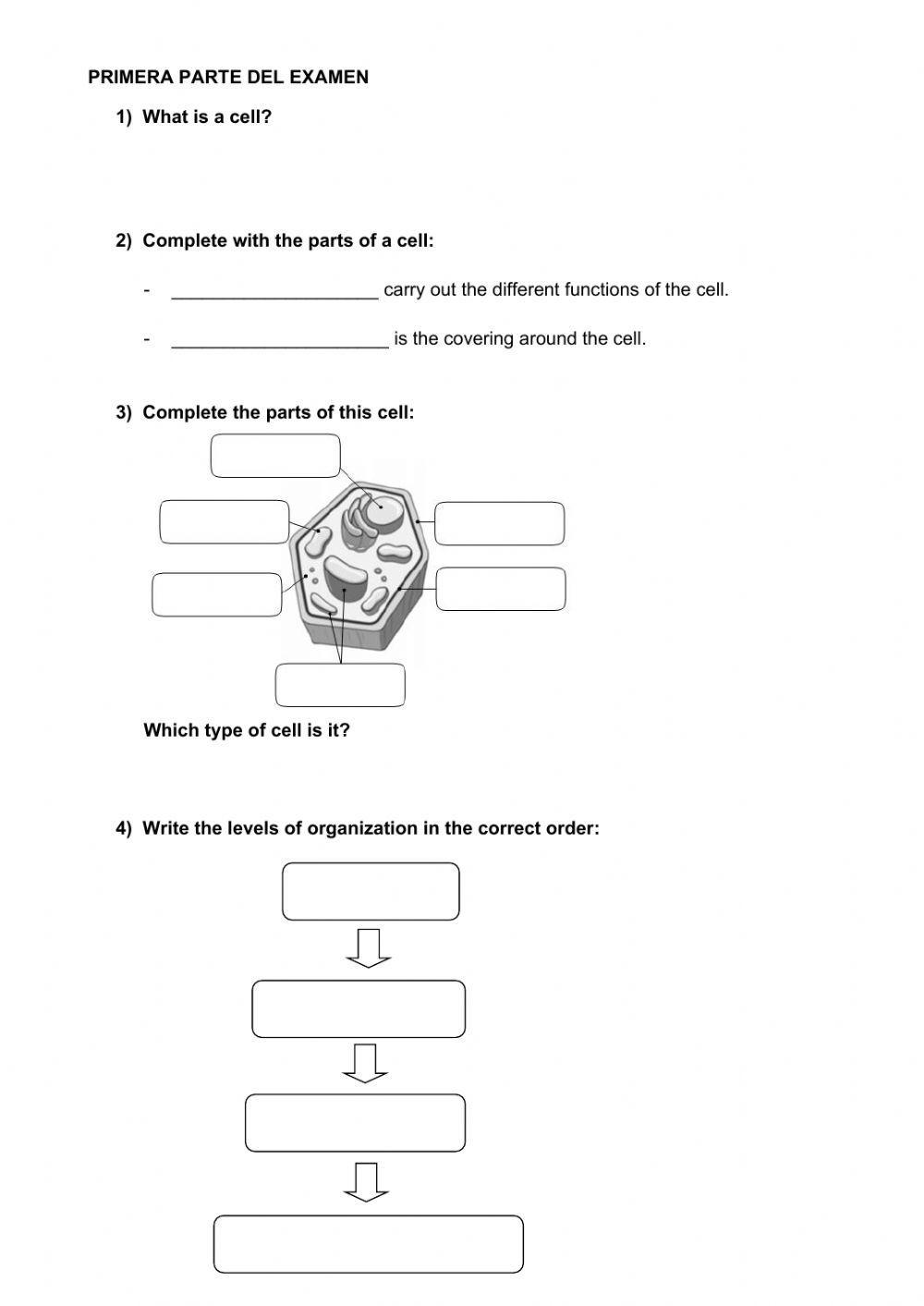 PRIMERA PARTE DEL EXAMEN

1) What is a cell?

2) Complete with the parts of a cell:

- ____________________ carry out the different functions of the cell.

- _____________________ is the covering around the cell.

3) Complete the parts of this cell:

Which type of cell is it?

4) Write the levels of organization in the correct order: