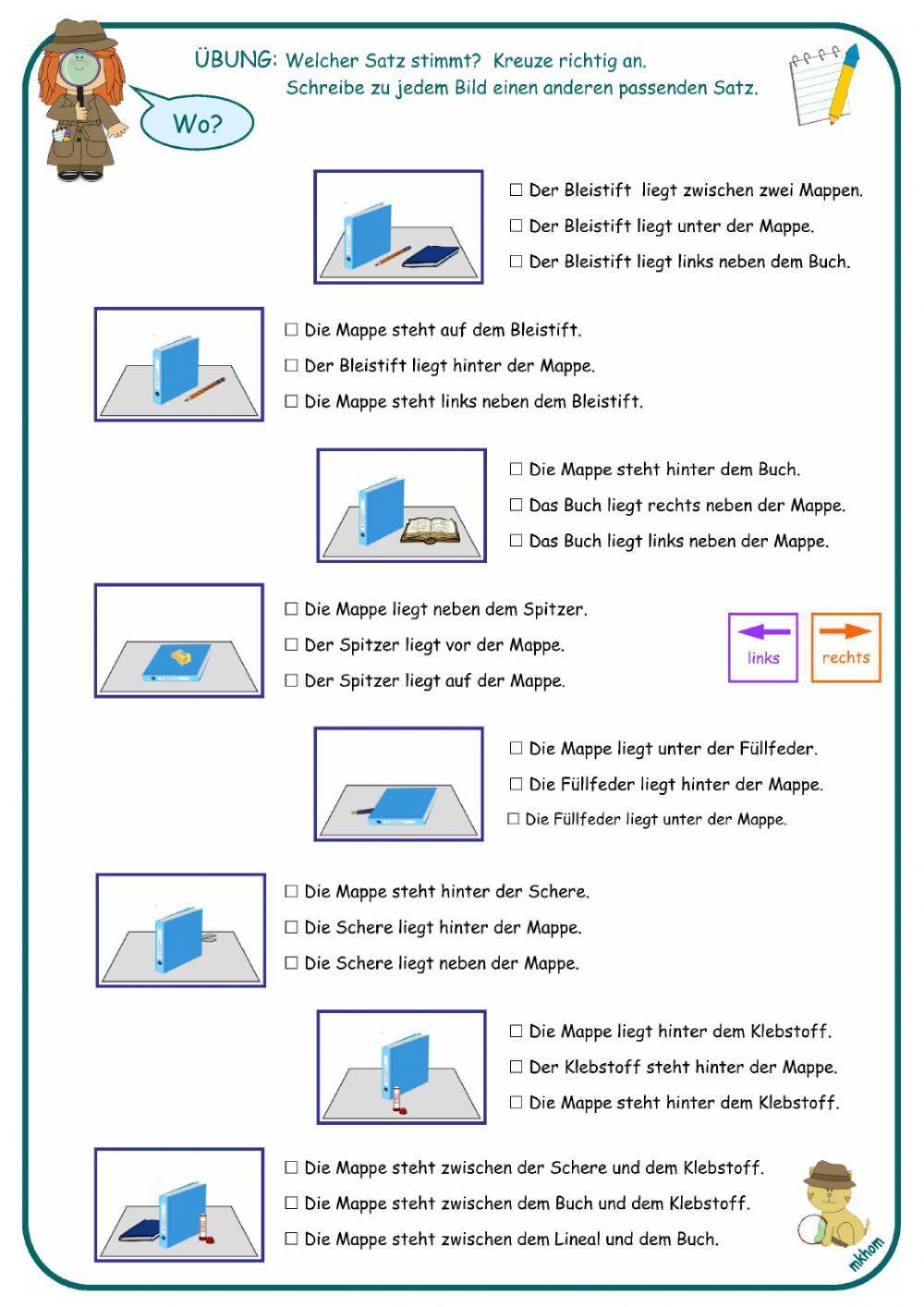 Wo?

ÜBUNG: Welcher Satz stimmt? Kreuze richtig an.
Schreibe zu jedem Bild einen anderen passenden Satz.

☐ Der Bleistift liegt zwischen zwei Mappen.
☐ Der Bleistift liegt unter der Mappe.
☐ Der Bleistift liegt links neben dem Buch.

☐ Die Mappe steht auf dem Bleistift.
☐ Der Bleistift liegt hinter der Mappe.
☐ Die Mappe steht links neben dem Bleistift.

☐ Die Mappe steht hinter dem Buch.
☐ Das Buch liegt rechts neben der Mappe.
☐ Das Buch liegt links neben der Mappe.

☐ Die Mappe liegt neben dem Spitzer.
☐ Der Spitzer liegt vor der Mappe.
☐ Der Spitzer liegt auf der Mappe.

links

rechts

☐ Die Mappe liegt unter der Füllfeder.
☐ Die Füllfeder liegt hinter der Mappe.
☐ Die Füllfeder liegt unter der Mappe.

☐ Die Mappe steht hinter der Schere.
☐ Die Schere liegt hinter der Mappe.
☐ Die Schere liegt neben der Mappe.

☐ Die Mappe liegt hinter dem Klebstoff.
☐ Der Klebstoff steht hinter der Mappe.
☐ Die Mappe steht hinter dem Klebstoff.

☐ Die Mappe steht zwischen der Schere und dem Klebstoff.
☐ Die Mappe steht zwischen dem Buch und dem Klebstoff.
☐ Die Mappe steht zwischen dem Lineal und dem Buch.

mkhom