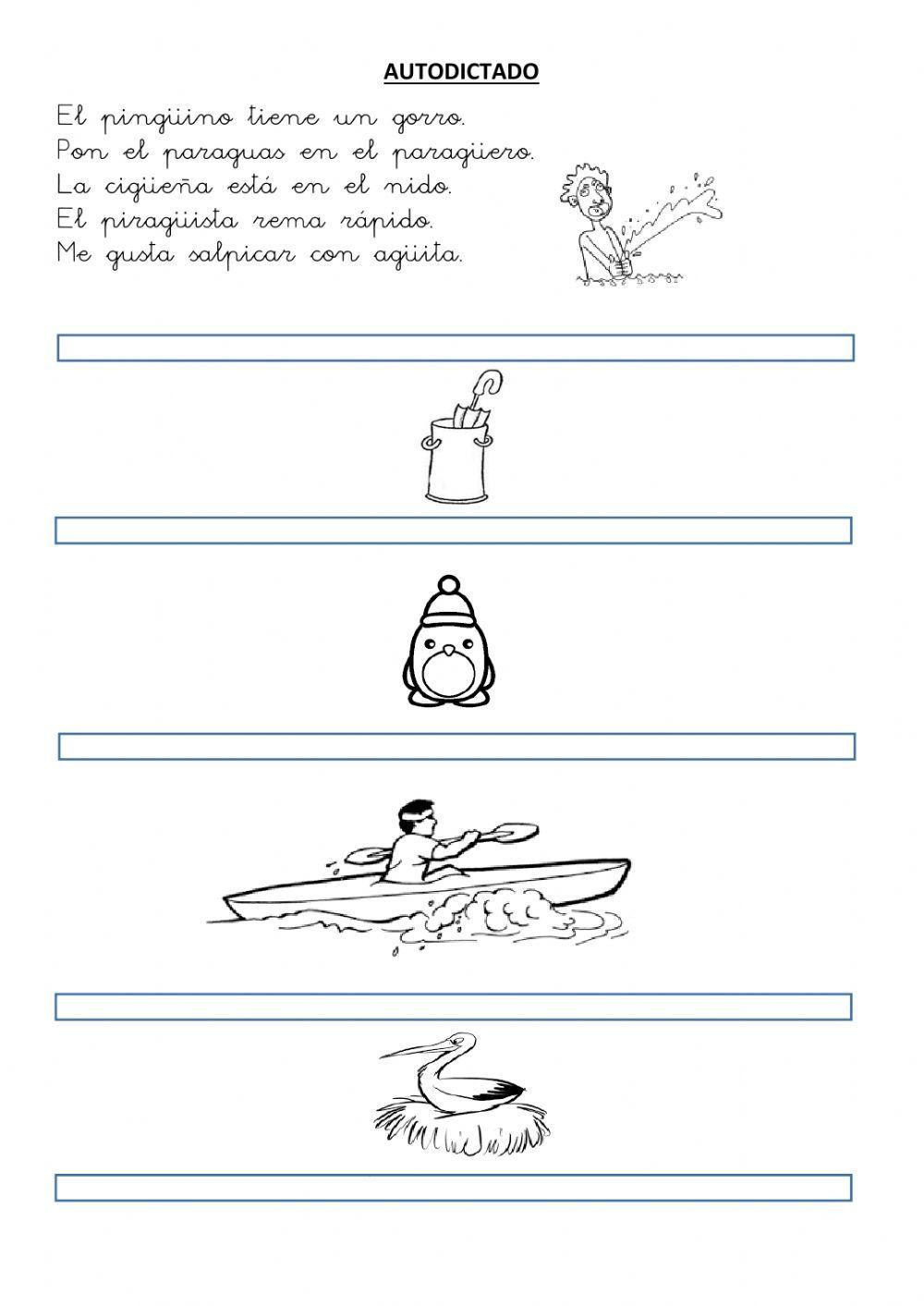 AUTODICTADO

El pingüino tiene un gorro.
Pon el paraguas en el paragüero.
La cigüeña está en el nido.
El piragüista rema rápido.
Me gusta salpicar con agüita.