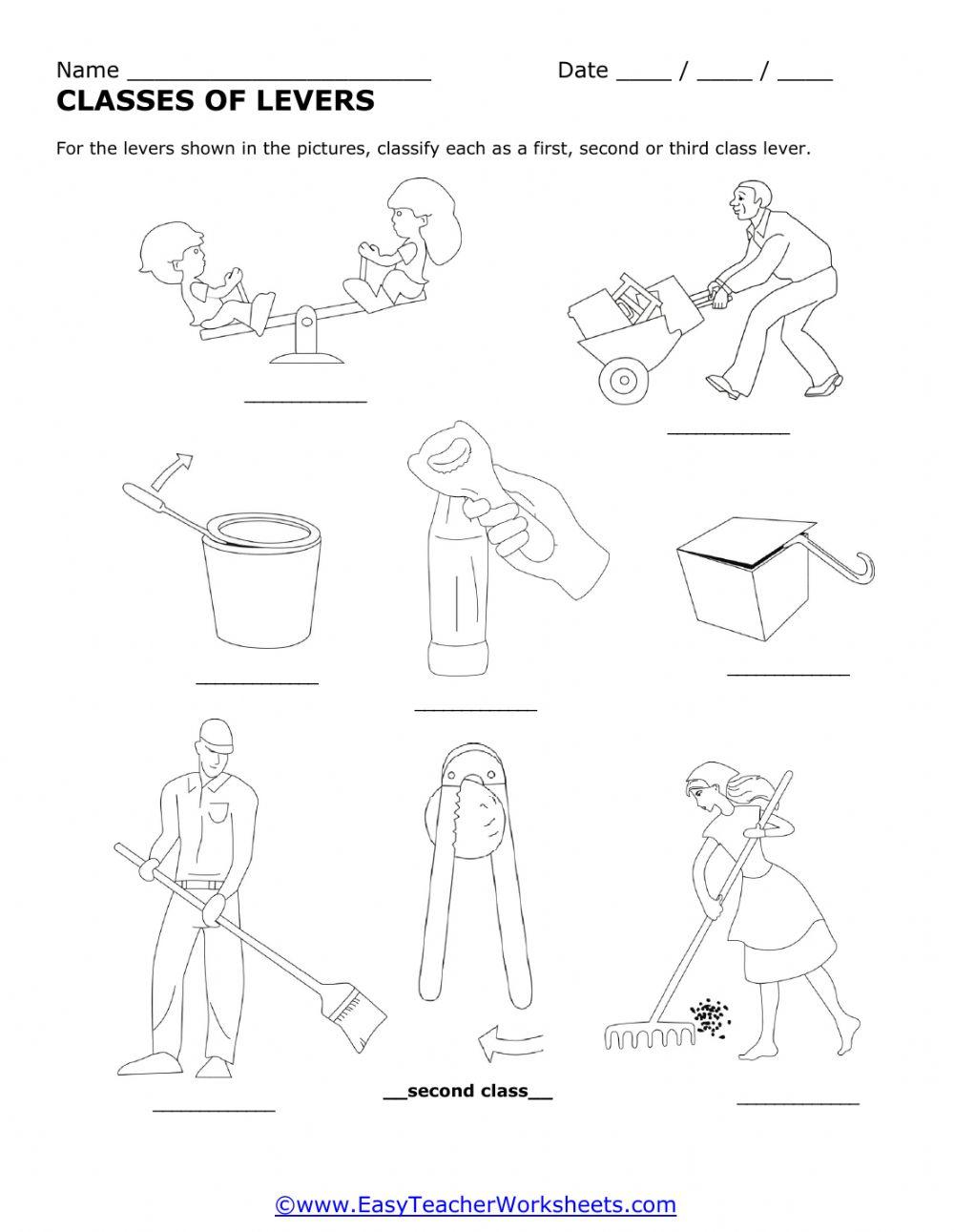 Name ______________________ Date ____ / ____ / ____

CLASSES OF LEVERS

For the levers shown in the pictures, classify each as a first, second or third class lever.

___________

___________

___________

___________

___________

___________

__second class__

___________

©www.EasyTeacherWorksheets.com