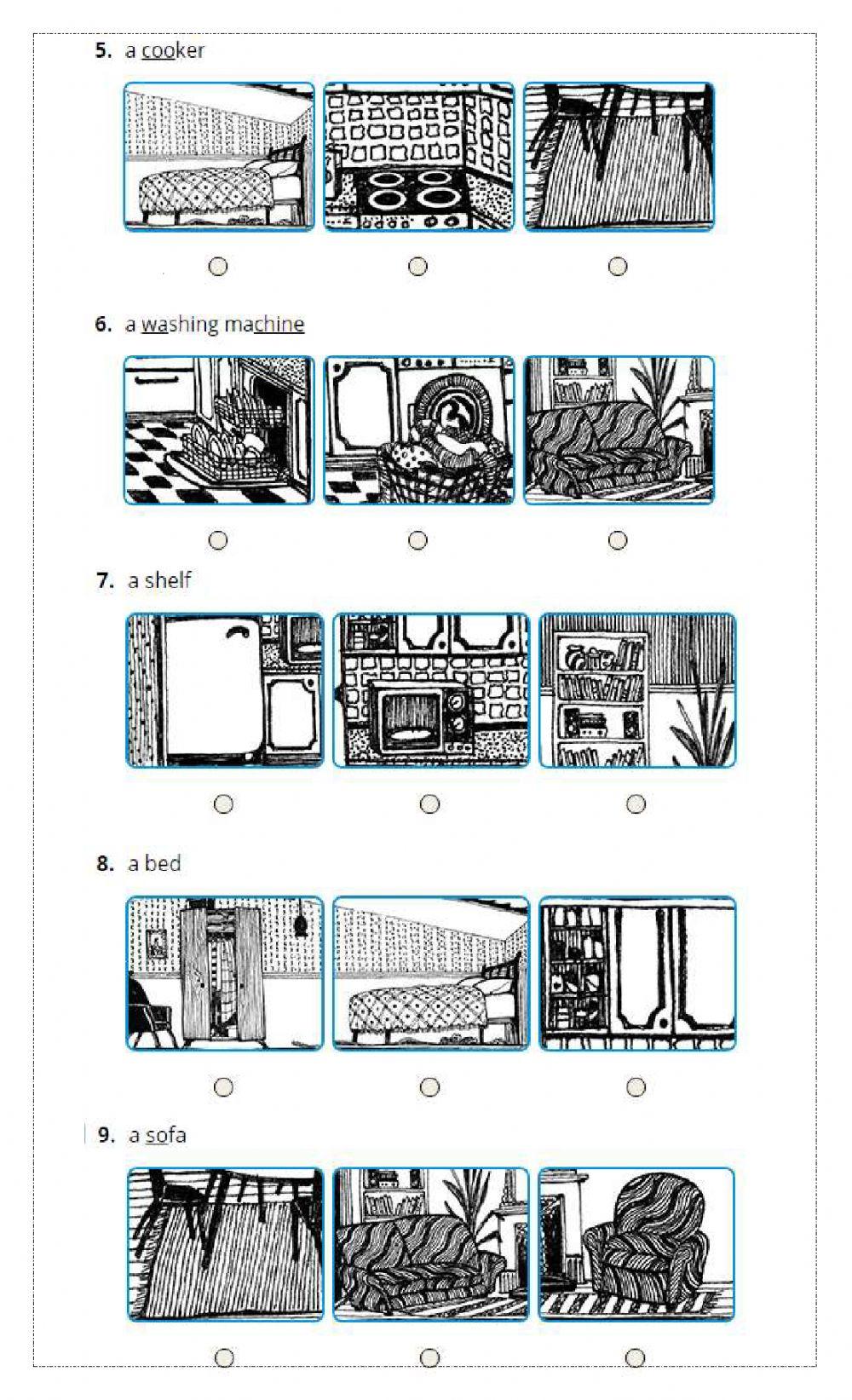 5. a cooker

6. a washing machine

7. a shelf

8. a bed

9. a sofa