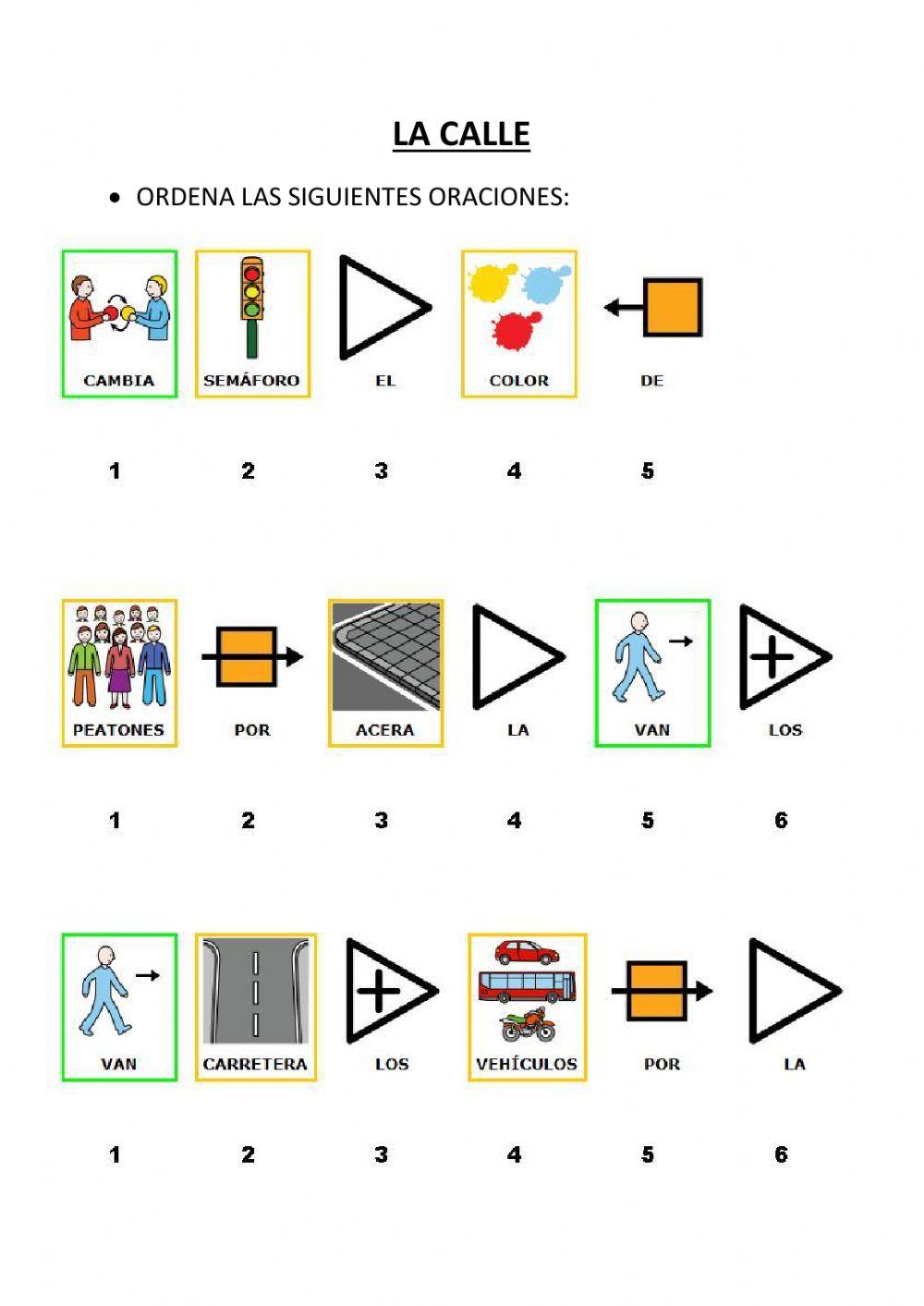 LA CALLE

• ORDENA LAS SIGUIENTES ORACIONES:

CAMBIA SEMÁFORO EL COLOR DE

1 2 3 4 5

PEATONES POR ACERA LA VAN LOS

1 2 3 4 5 6

VAN CARRETERA LOS VEHÍCULOS POR LA

1 2 3 4 5 6