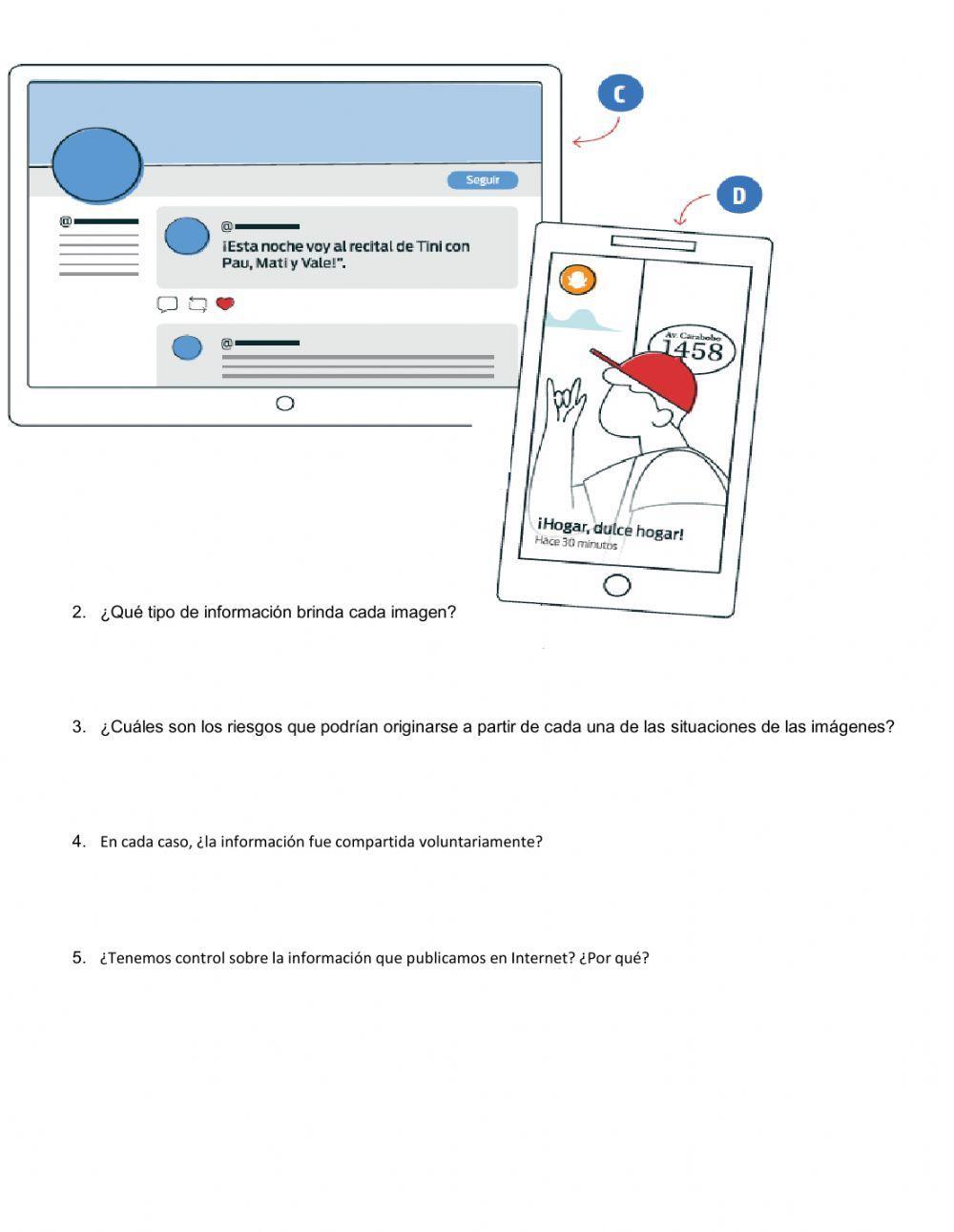 C

Seguir

@

@

¡Esta noche voy al recital de Tini con Pau, Mati y Vale!".

@

D

Av. Carabobo 1458

¡Hogar, dulce hogar!
Hace 30 minutos

2. ¿Qué tipo de información brinda cada imagen?

3. ¿Cuáles son los riesgos que podrían originarse a partir de cada una de las situaciones de las imágenes?

4. En cada caso, ¿la información fue compartida voluntariamente?

5. ¿Tenemos control sobre la información que publicamos en Internet? ¿Por qué?