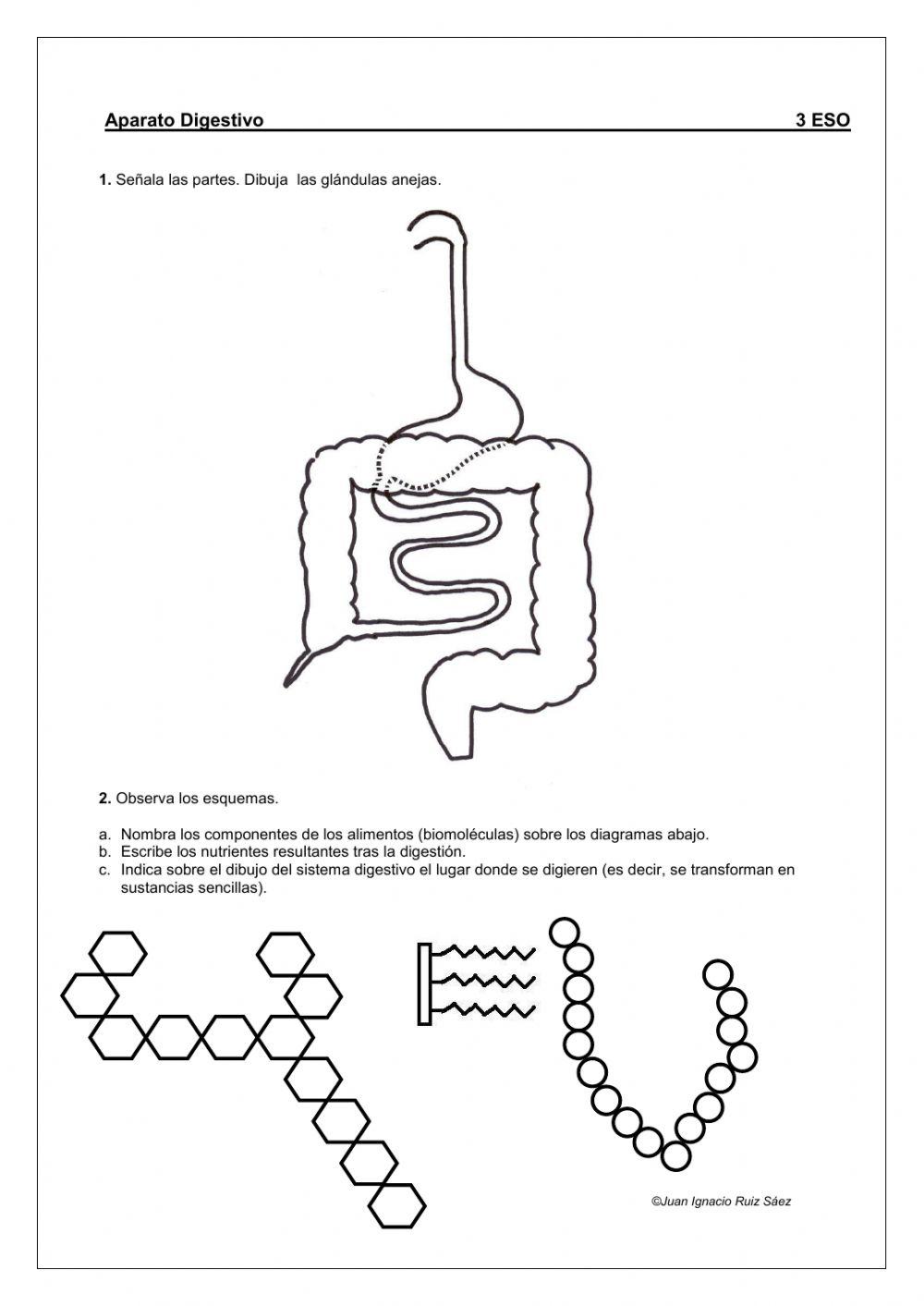 Aparato Digestivo 3 ESO

1. Señala las partes. Dibuja las glándulas anejas.

2. Observa los esquemas.

a. Nombra los componentes de los alimentos (biomoléculas) sobre los diagramas abajo.
b. Escribe los nutrientes resultantes tras la digestión.
c. Indica sobre el dibujo del sistema digestivo el lugar donde se digieren (es decir, se transforman en sustancias sencillas).

©Juan Ignacio Ruiz Sáez