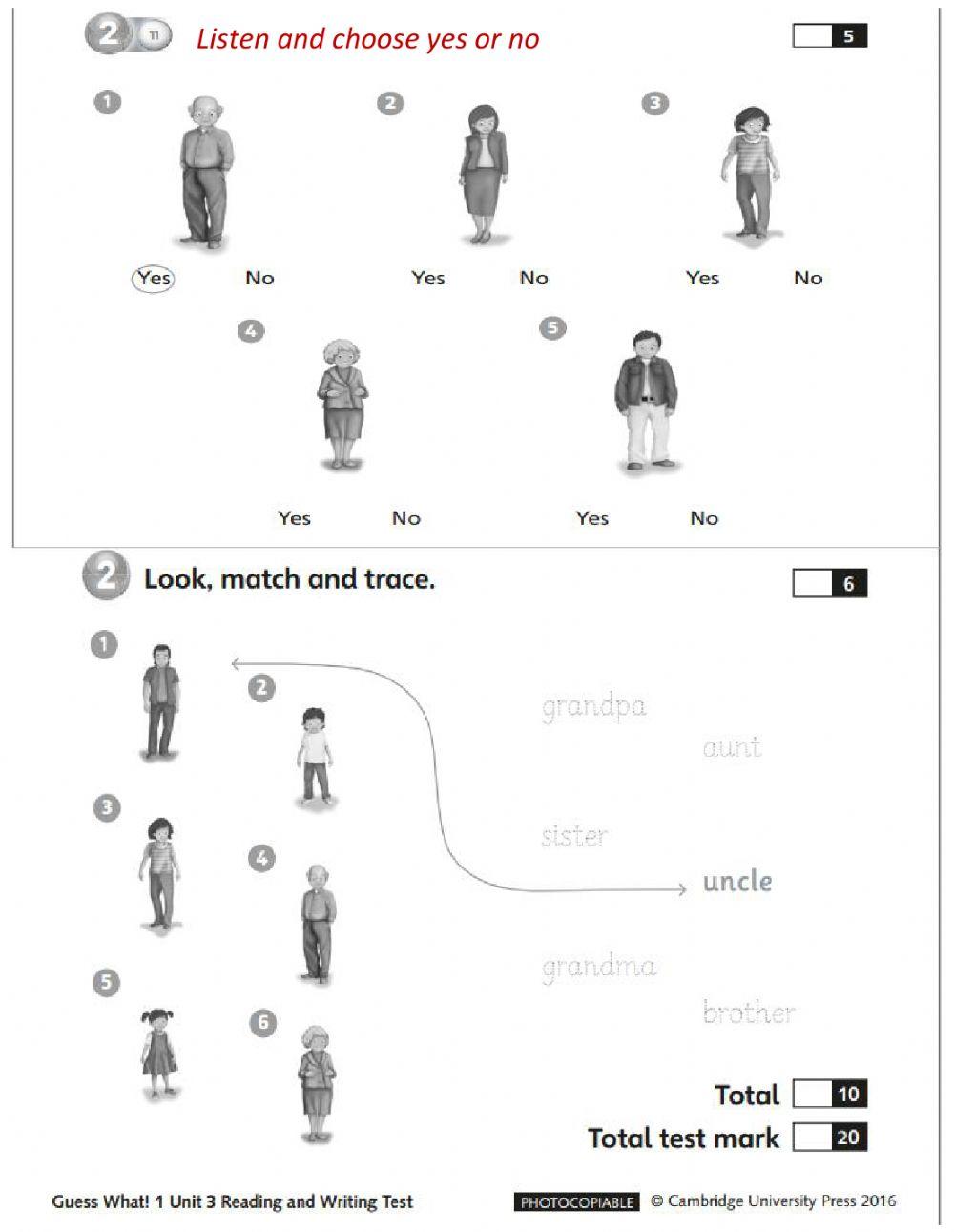 2 11 Listen and choose yes or no

5

1
Yes No

2
Yes No

3
Yes No

4
Yes No

5
Yes No

2 Look, match and trace.

6

1
2
3
4
5
6

grandpa
aunt
sister
uncle
grandma
brother

Total 10
Total test mark 20

Guess What! 1 Unit 3 Reading and Writing Test
PHOTOCOPIABLE © Cambridge University Press 2016