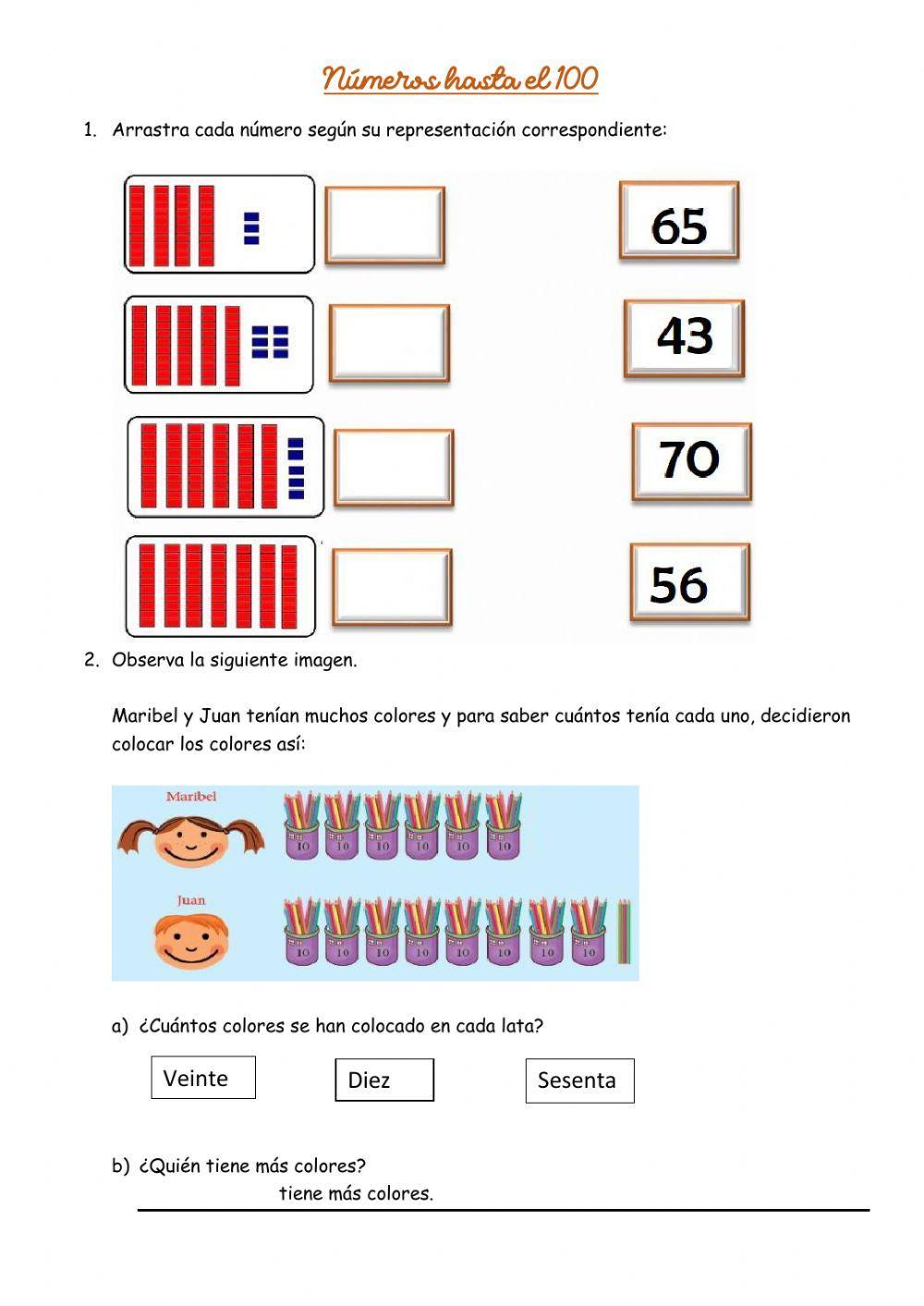 Números hasta el 100

1. Arrastra cada número según su representación correspondiente:

65

43

70

56

2. Observa la siguiente imagen.

Maribel y Juan tenían muchos colores y para saber cuántos tenía cada uno, decidieron colocar los colores así:

Maribel

10 10 10 10 10 10

Juan

10 10 10 10 10 10 10 10

a) ¿Cuántos colores se han colocado en cada lata?

Veinte

Diez

Sesenta

b) ¿Quién tiene más colores?

tiene más colores.