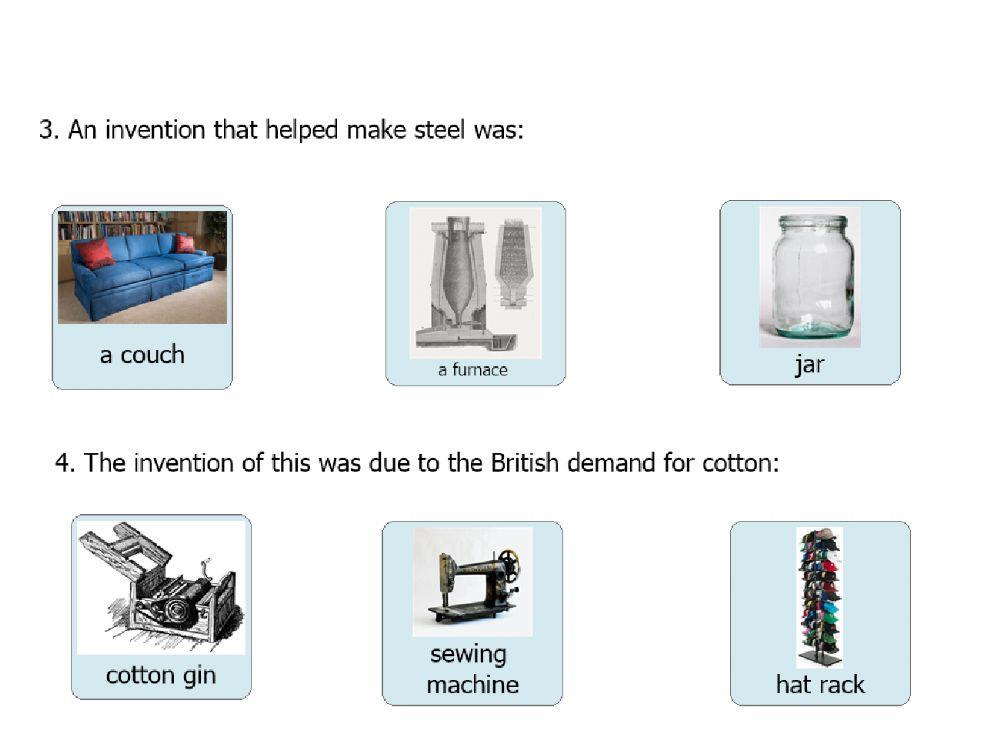 3. An invention that helped make steel was:

a couch

a furnace

jar

4. The invention of this was due to the British demand for cotton:

cotton gin

sewing machine

hat rack