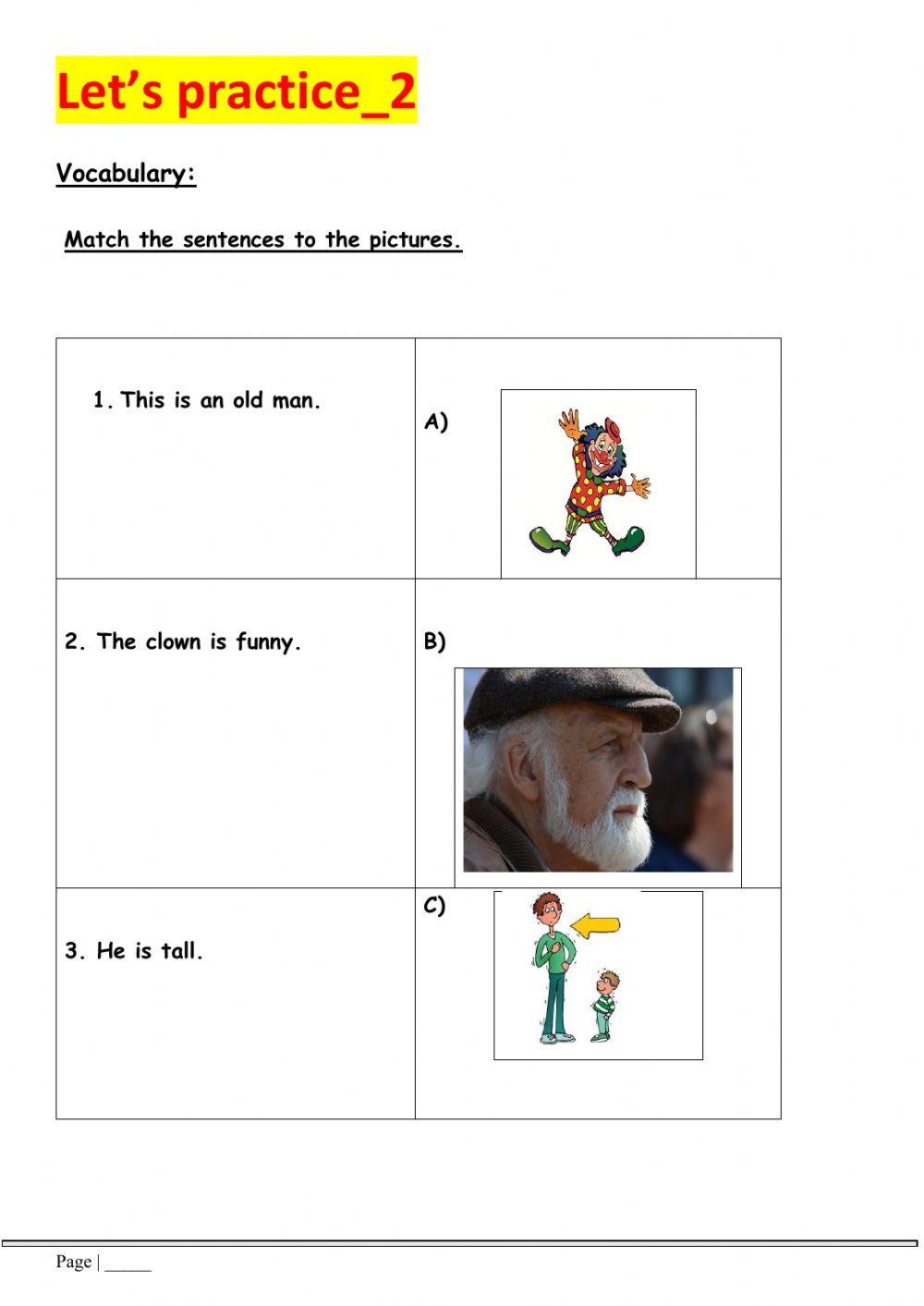 Let's practice_2

Vocabulary:

Match the sentences to the pictures.

| | |
|---|---|
| 1. This is an old man. | A) |
| 2. The clown is funny. | B) |
| 3. He is tall. | C) |

Page | _____