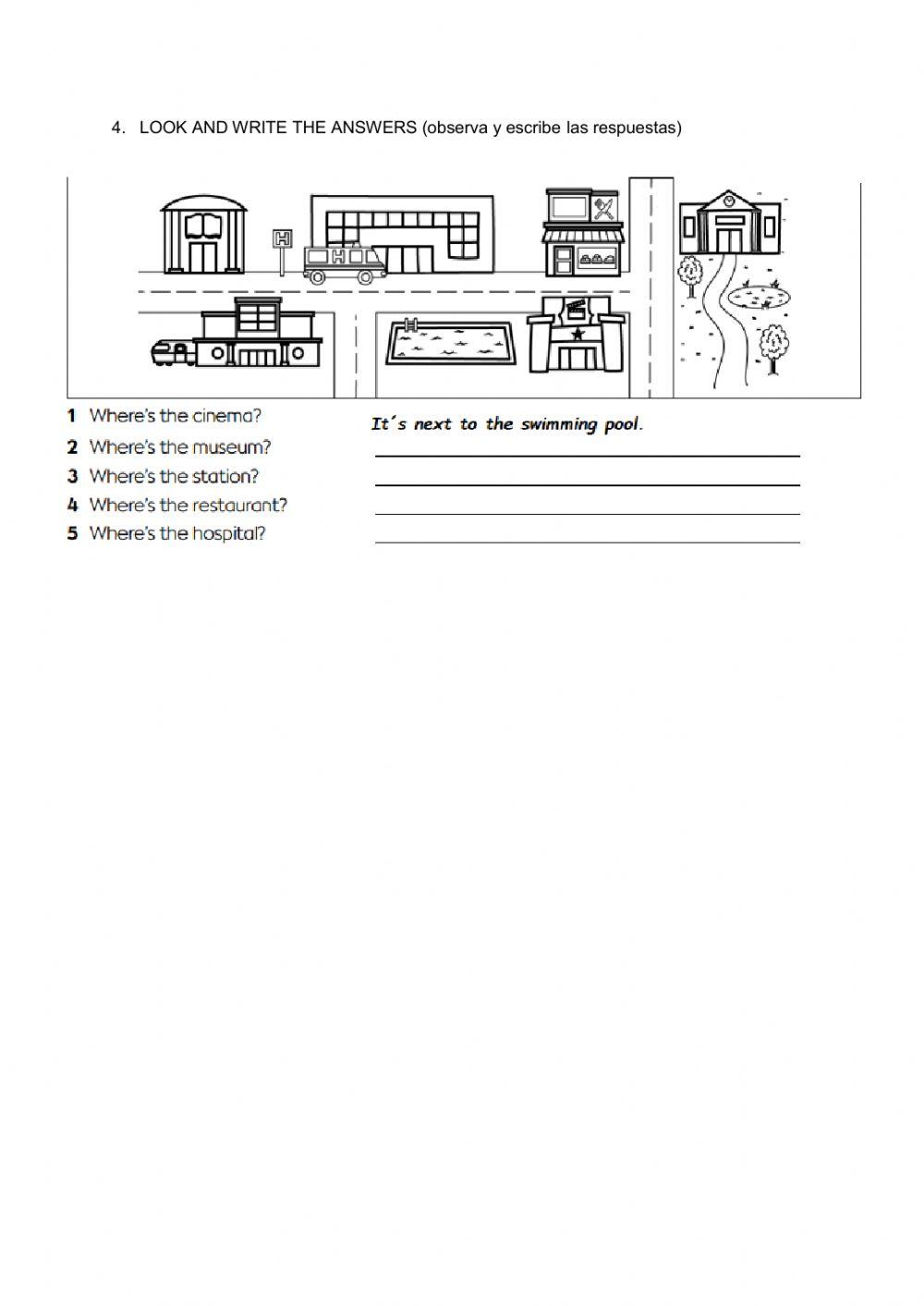 4. LOOK AND WRITE THE ANSWERS (observa y escribe las respuestas)

H

H

1 Where's the cinema? It´s next to the swimming pool.
2 Where's the museum?
3 Where's the station?
4 Where's the restaurant?
5 Where's the hospital?