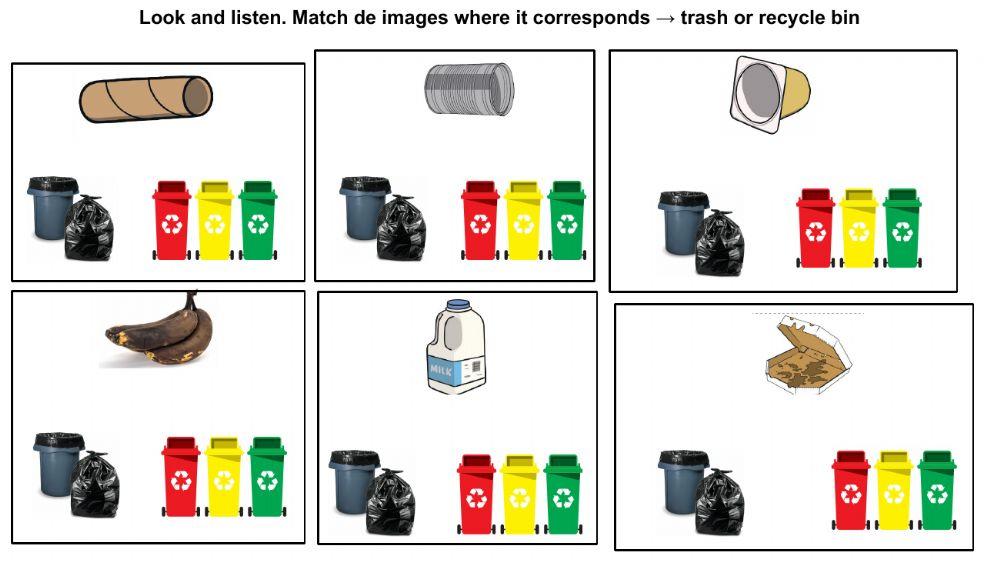 Look and listen. Match de images where it corresponds → trash or recycle bin

MILK