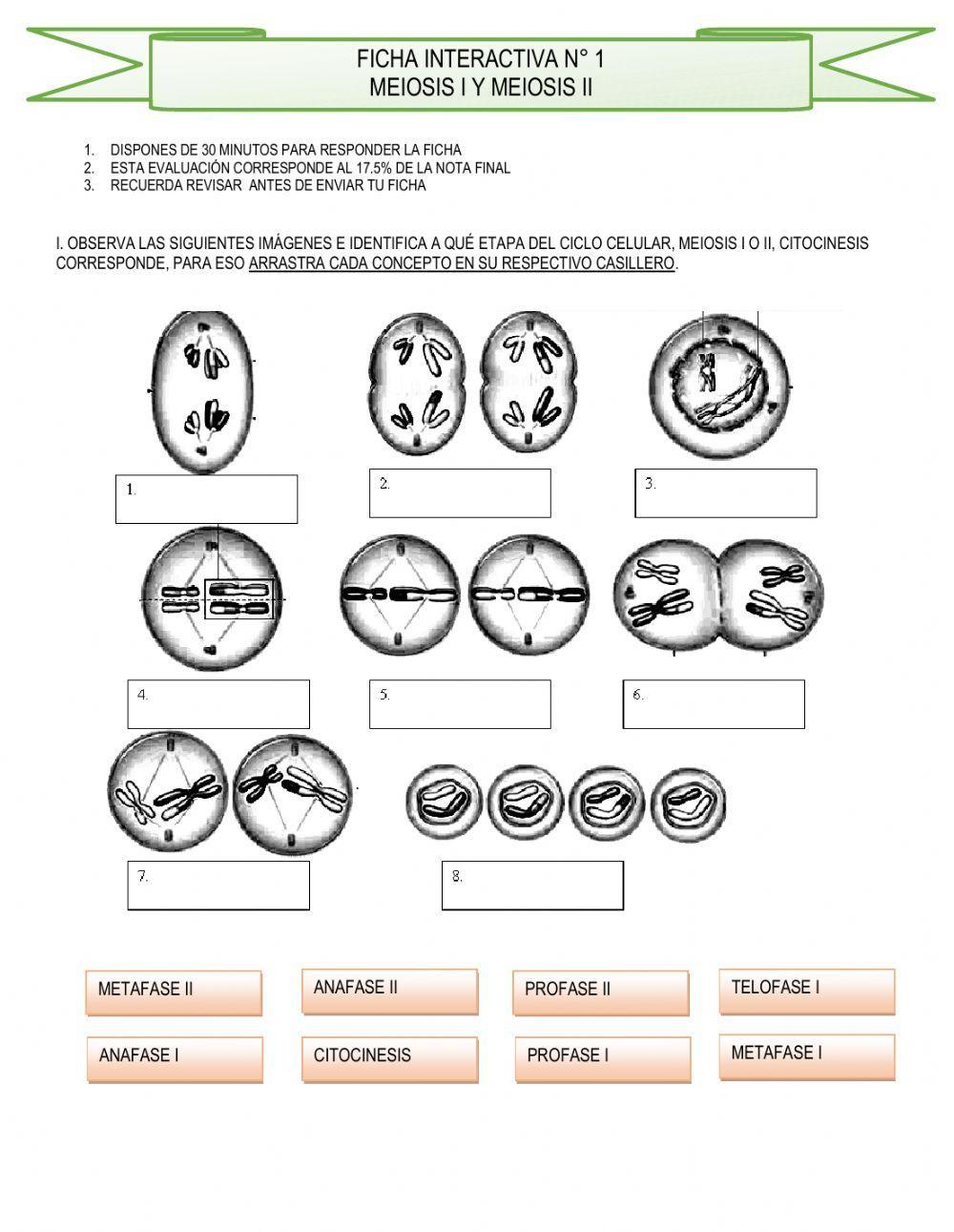 FICHA INTERACTIVA N° 1
MEIOSIS I Y MEIOSIS II

1. DISPONES DE 30 MINUTOS PARA RESPONDER LA FICHA
2. ESTA EVALUACIÓN CORRESPONDE AL 17.5% DE LA NOTA FINAL
3. RECUERDA REVISAR ANTES DE ENVIAR TU FICHA

I. OBSERVA LAS SIGUIENTES IMÁGENES E IDENTIFICA A QUÉ ETAPA DEL CICLO CELULAR, MEIOSIS I O II, CITOCINESIS CORRESPONDE, PARA ESO ARRASTRA CADA CONCEPTO EN SU RESPECTIVO CASILLERO.

1.

2.

3.

4.

5.

6.

7.

8.

METAFASE II

ANAFASE II

PROFASE II

TELOFASE I

ANAFASE I

CITOCINESIS

PROFASE I

METAFASE I