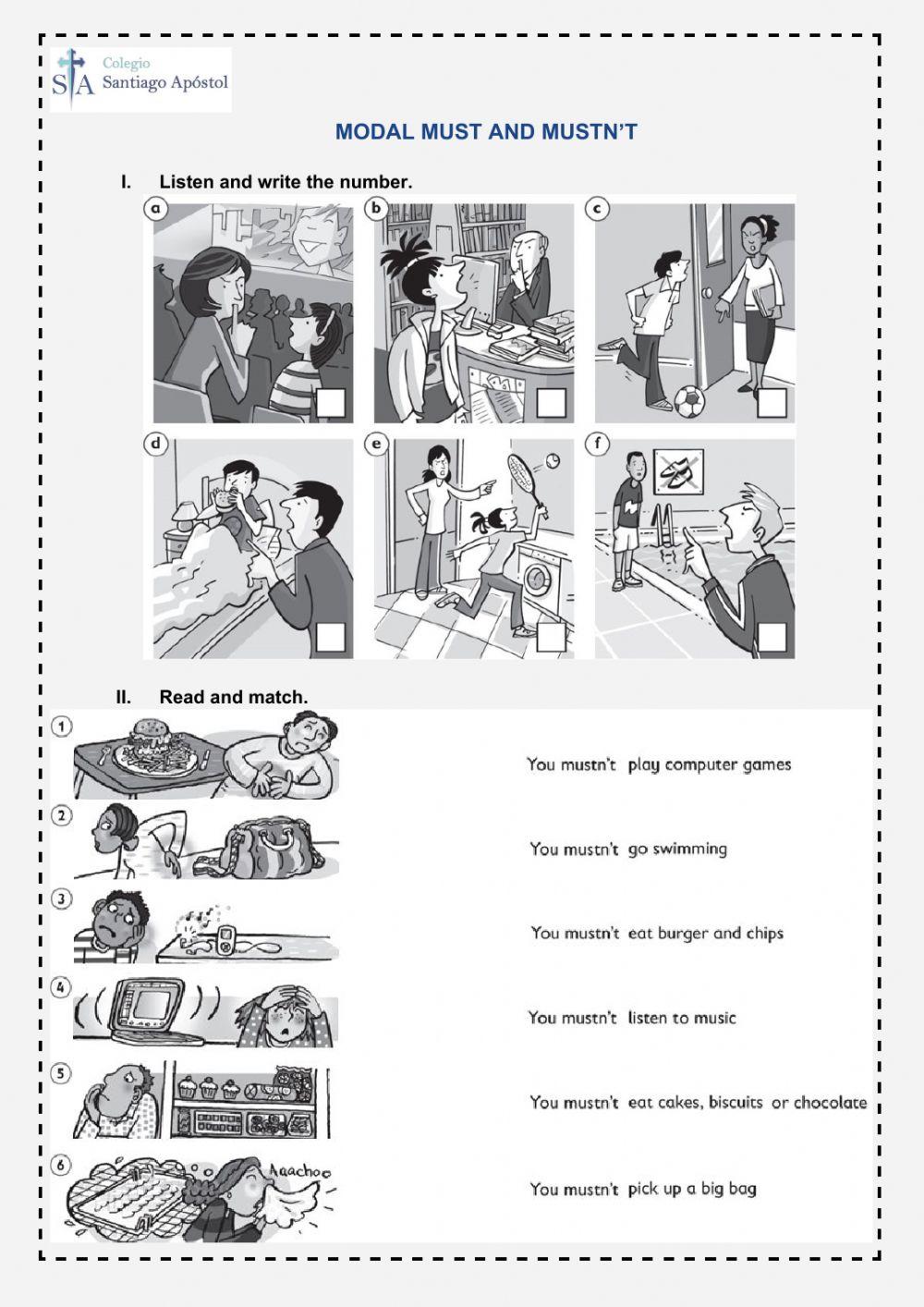 SA Colegio Santiago Apóstol

MODAL MUST AND MUSTN'T

I. Listen and write the number.

a b c

d e f

II. Read and match.

1

2

3

4

5

6 Aaachoo

You mustn't play computer games

You mustn't go swimming

You mustn't eat burger and chips

You mustn't listen to music

You mustn't eat cakes, biscuits or chocolate

You mustn't pick up a big bag