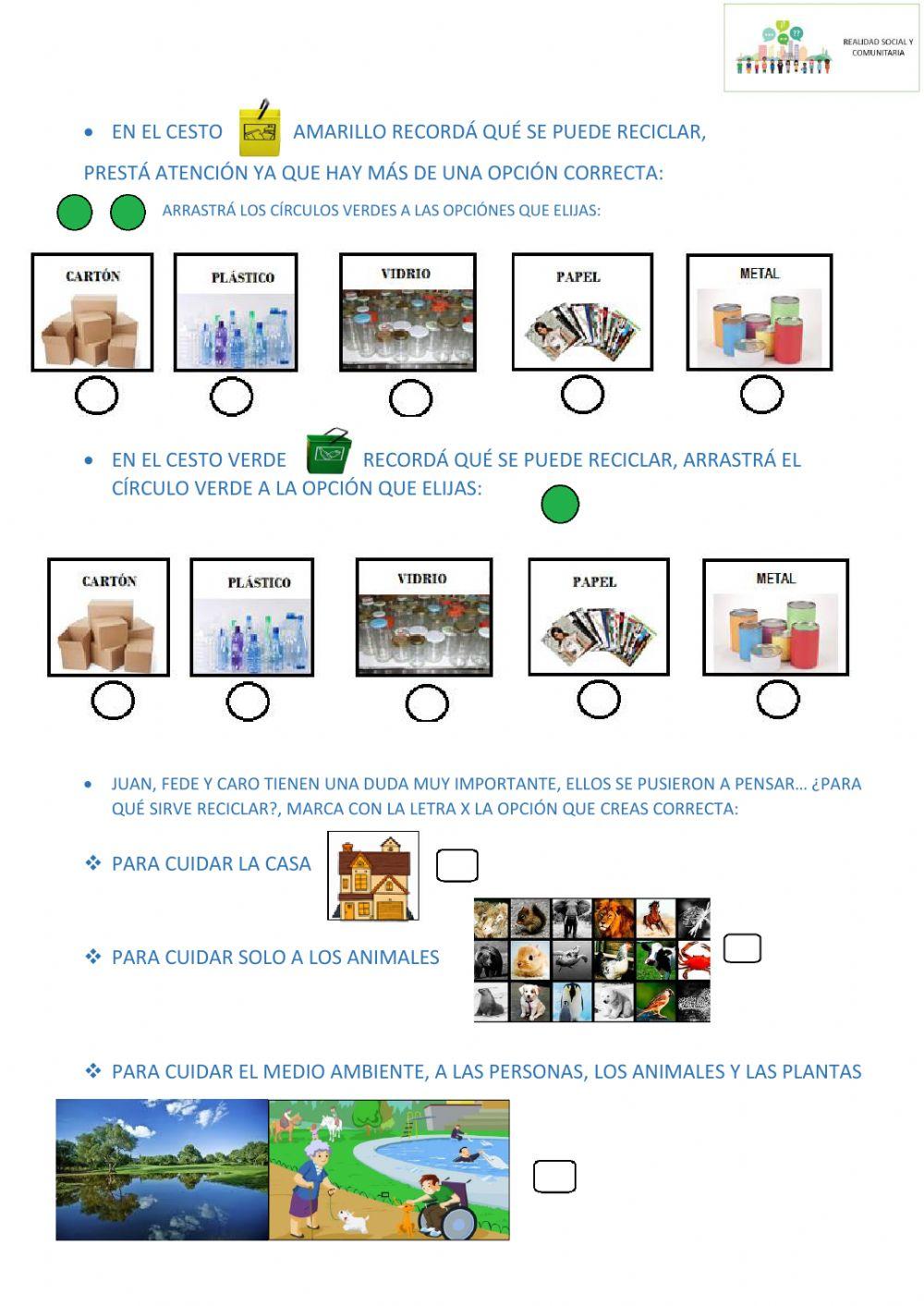 REALIDAD SOCIAL Y COMUNITARIA

• EN EL CESTO AMARILLO RECORDÁ QUÉ SE PUEDE RECICLAR,

PRESTÁ ATENCIÓN YA QUE HAY MÁS DE UNA OPCIÓN CORRECTA:

ARRASTRÁ LOS CÍRCULOS VERDES A LAS OPCIÓNES QUE ELIJAS:

CARTÓN PLÁSTICO VIDRIO PAPEL METAL

• EN EL CESTO VERDE RECORDÁ QUÉ SE PUEDE RECICLAR, ARRASTRÁ EL CÍRCULO VERDE A LA OPCIÓN QUE ELIJAS:

CARTÓN PLÁSTICO VIDRIO PAPEL METAL

• JUAN, FEDE Y CARO TIENEN UNA DUDA MUY IMPORTANTE, ELLOS SE PUSIERON A PENSAR... ¿PARA QUÉ SIRVE RECICLAR?, MARCA CON LA LETRA X LA OPCIÓN QUE CREAS CORRECTA:

❖ PARA CUIDAR LA CASA

❖ PARA CUIDAR SOLO A LOS ANIMALES

❖ PARA CUIDAR EL MEDIO AMBIENTE, A LAS PERSONAS, LOS ANIMALES Y LAS PLANTAS