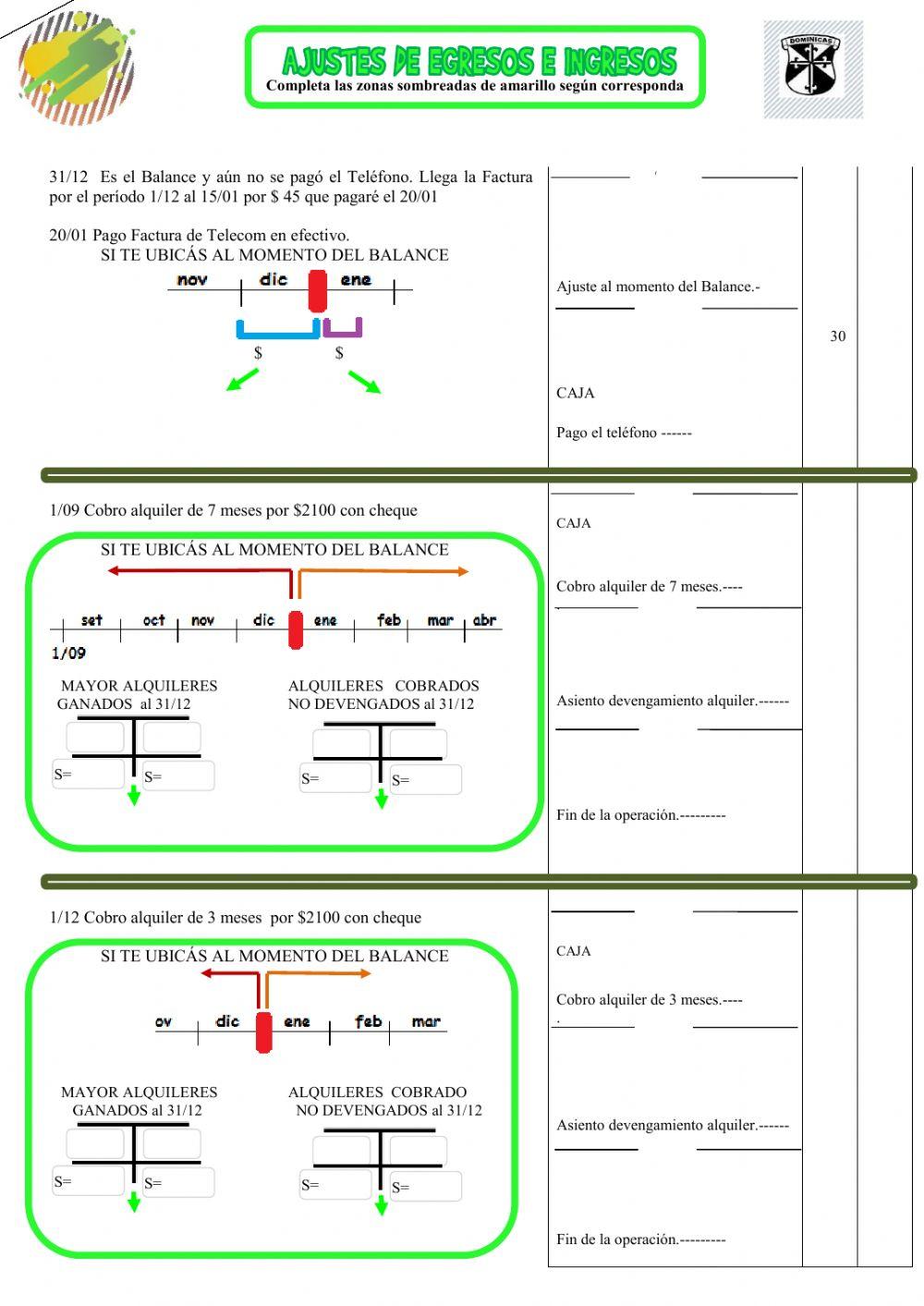 AJUSTES DE EGRESOS E INGRESOS
Completa las zonas sombreadas de amarillo según corresponda

DOMINICAS

31/12 Es el Balance y aún no se pagó el Teléfono. Llega la Factura por el período 1/12 al 15/01 por $ 45 que pagaré el 20/01

20/01 Pago Factura de Telecom en efectivo.
SI TE UBICÁS AL MOMENTO DEL BALANCE

nov dic ene

$ $

Ajuste al momento del Balance.-

30

CAJA

Pago el teléfono ------

1/09 Cobro alquiler de 7 meses por $2100 con cheque

SI TE UBICÁS AL MOMENTO DEL BALANCE

set oct nov dic ene feb mar abr

1/09

MAYOR ALQUILERES GANADOS al 31/12

S= S=

ALQUILERES COBRADOS NO DEVENGADOS al 31/12

S= S=

CAJA

Cobro alquiler de 7 meses.----

Asiento devengamiento alquiler.------

Fin de la operación.---------

1/12 Cobro alquiler de 3 meses por $2100 con cheque

SI TE UBICÁS AL MOMENTO DEL BALANCE

ov dic ene feb mar

MAYOR ALQUILERES GANADOS al 31/12

S= S=

ALQUILERES COBRADO NO DEVENGADOS al 31/12

S= S=

CAJA

Cobro alquiler de 3 meses.----

Asiento devengamiento alquiler.------

Fin de la operación.---------