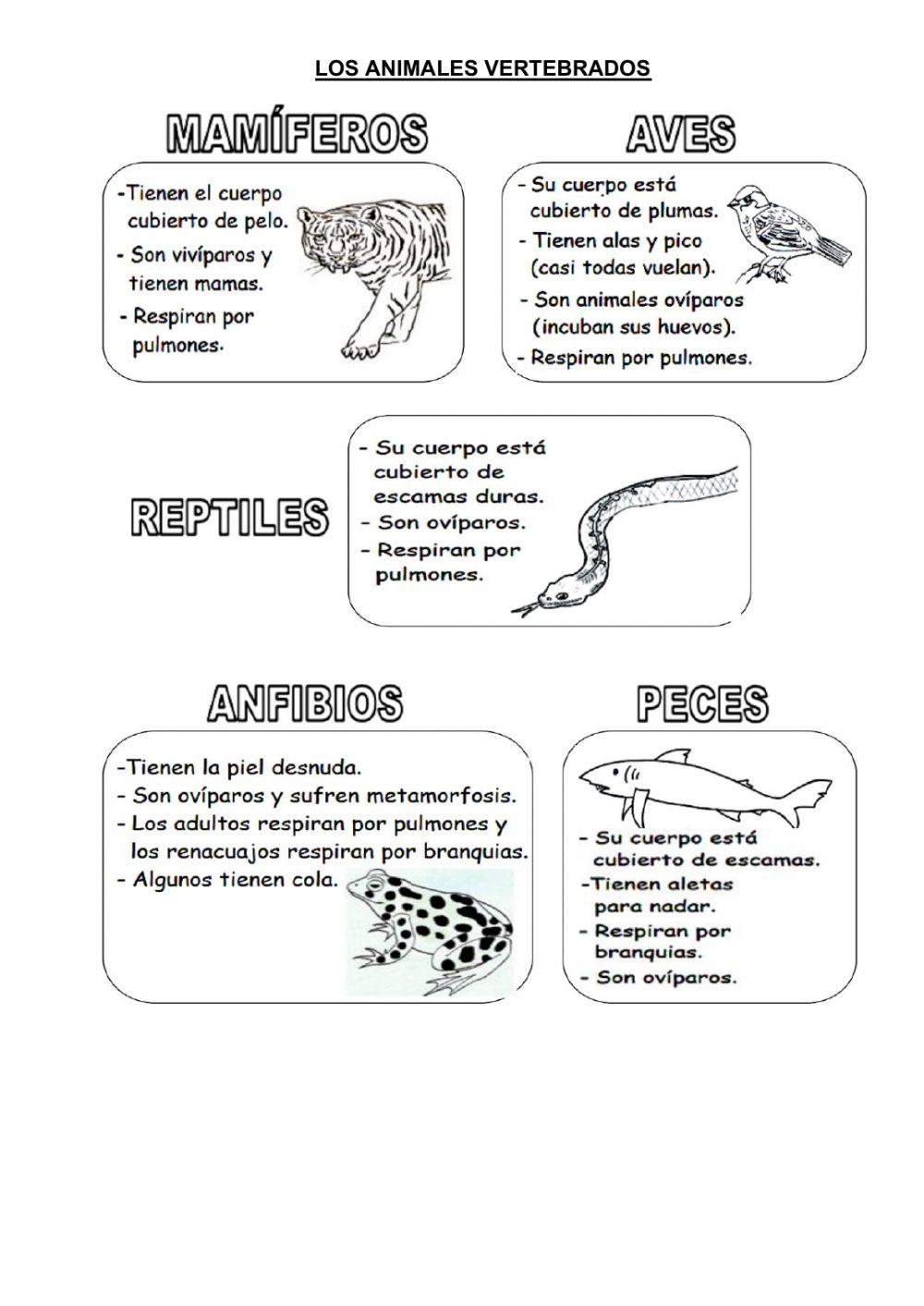 LOS ANIMALES VERTEBRADOS

MAMÍFEROS

-Tienen el cuerpo cubierto de pelo.
- Son vivíparos y tienen mamas.
- Respiran por pulmones.

AVES

- Su cuerpo está cubierto de plumas.
- Tienen alas y pico (casi todas vuelan).
- Son animales ovíparos (incuban sus huevos).
- Respiran por pulmones.

REPTILES

- Su cuerpo está cubierto de escamas duras.
- Son ovíparos.
- Respiran por pulmones.

ANFIBIOS

-Tienen la piel desnuda.
- Son ovíparos y sufren metamorfosis.
- Los adultos respiran por pulmones y los renacuajos respiran por branquias.
- Algunos tienen cola.

PECES

- Su cuerpo está cubierto de escamas.
-Tienen aletas para nadar.
- Respiran por branquias.
- Son ovíparos.