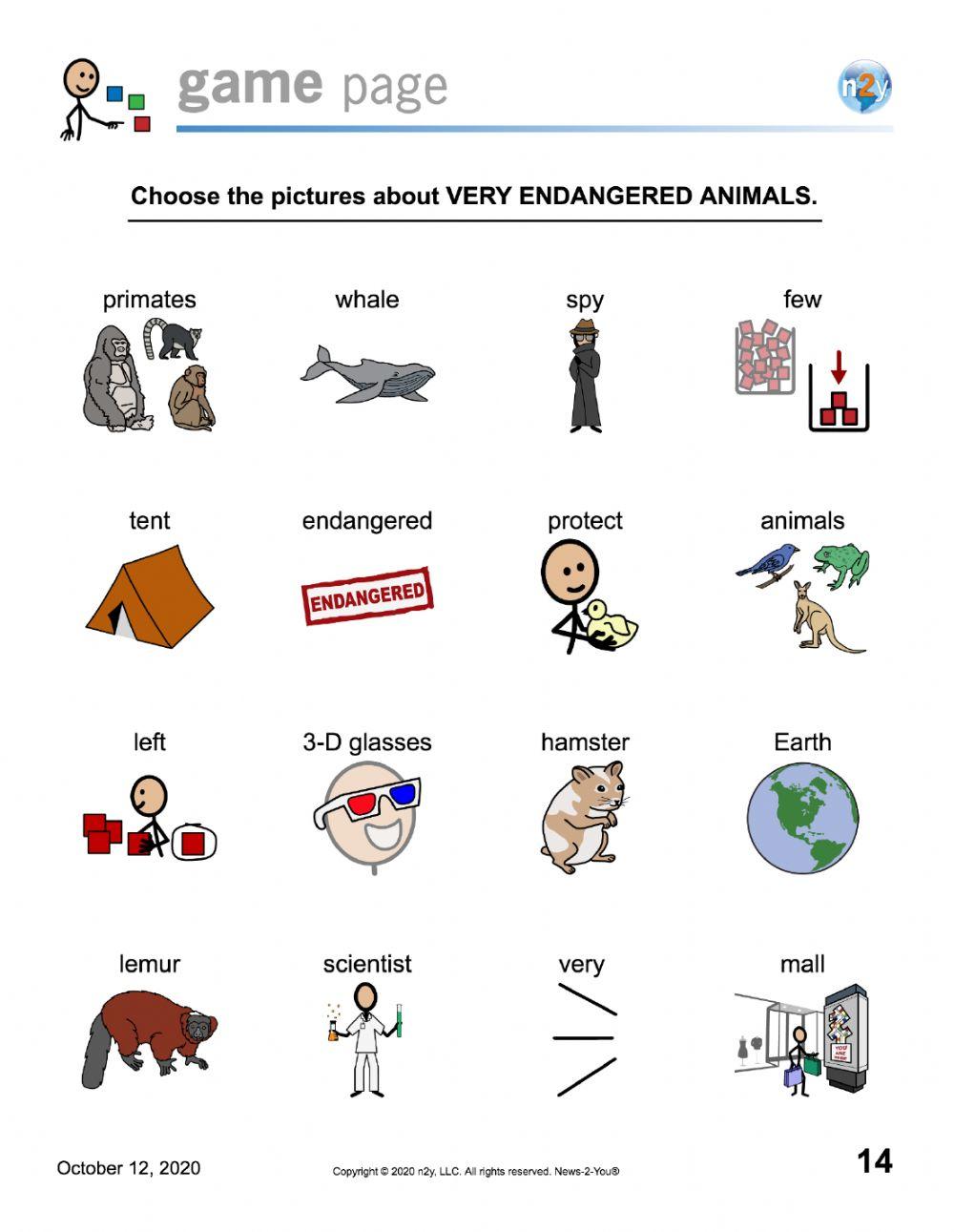 game page

n2y

Choose the pictures about VERY ENDANGERED ANIMALS.

primates

whale

spy

few

tent

endangered

ENDANGERED

protect

animals

left

3-D glasses

hamster

Earth

lemur

scientist

very

mall

YOU ARE HERE

October 12, 2020

Copyright © 2020 n2y, LLC. All rights reserved. News-2-You®

14