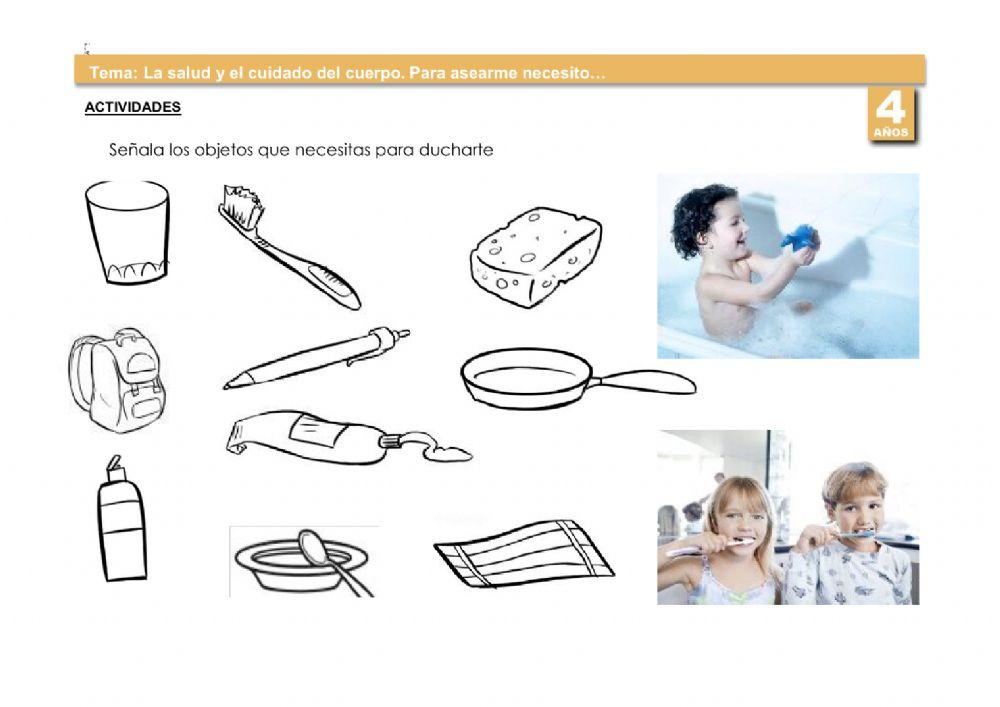 Tema: La salud y el cuidado del cuerpo. Para asearme necesito…

ACTIVIDADES

4 AÑOS

Señala los objetos que necesitas para ducharte