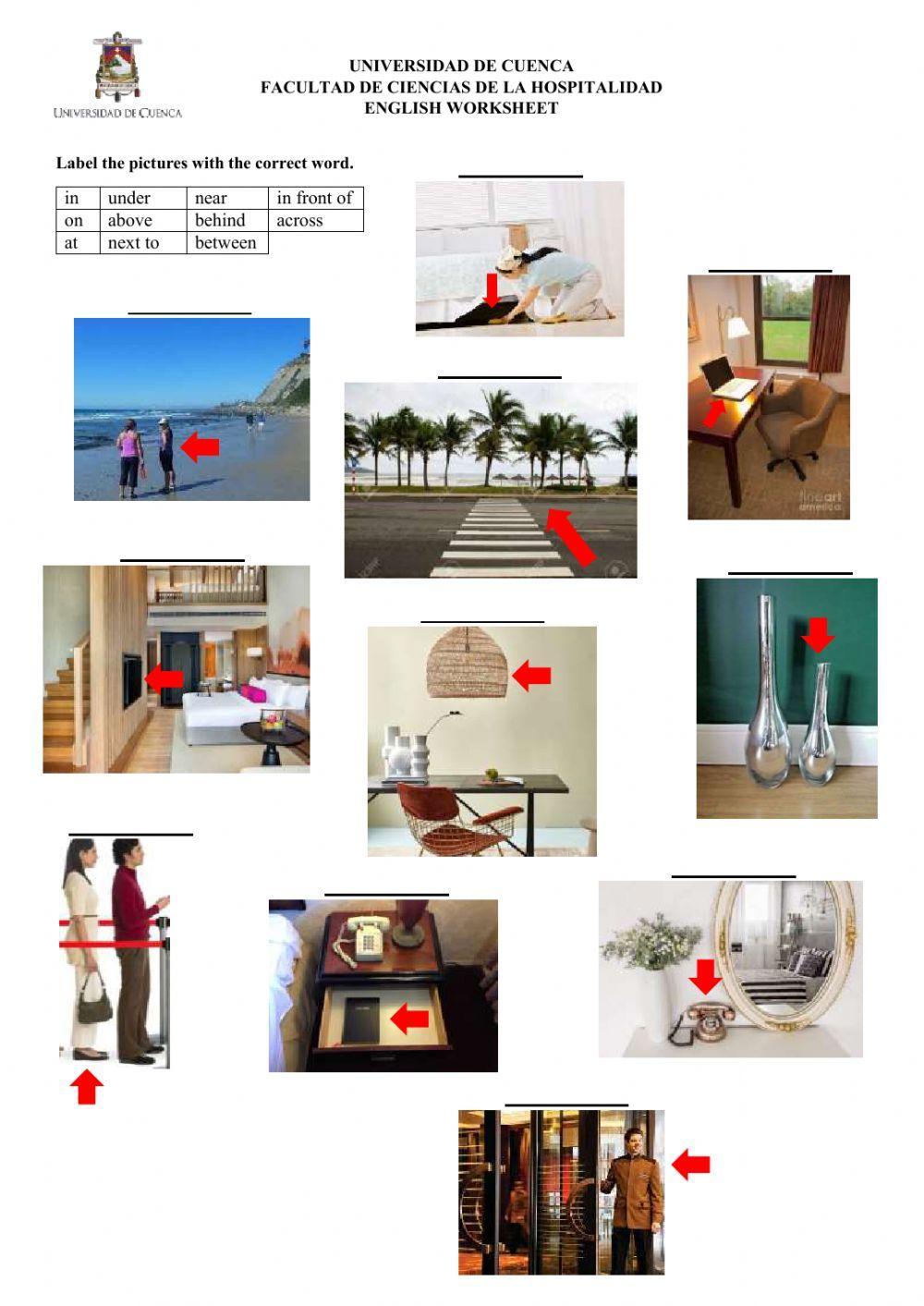 UNIVERSIDAD DE CUENCA

UNIVERSIDAD DE CUENCA
FACULTAD DE CIENCIAS DE LA HOSPITALIDAD
ENGLISH WORKSHEET

Label the pictures with the correct word.

| in | under | near | in front of |
|---|---|---|---|
| on | above | behind | across |
| at | next to | between | |

fineart america