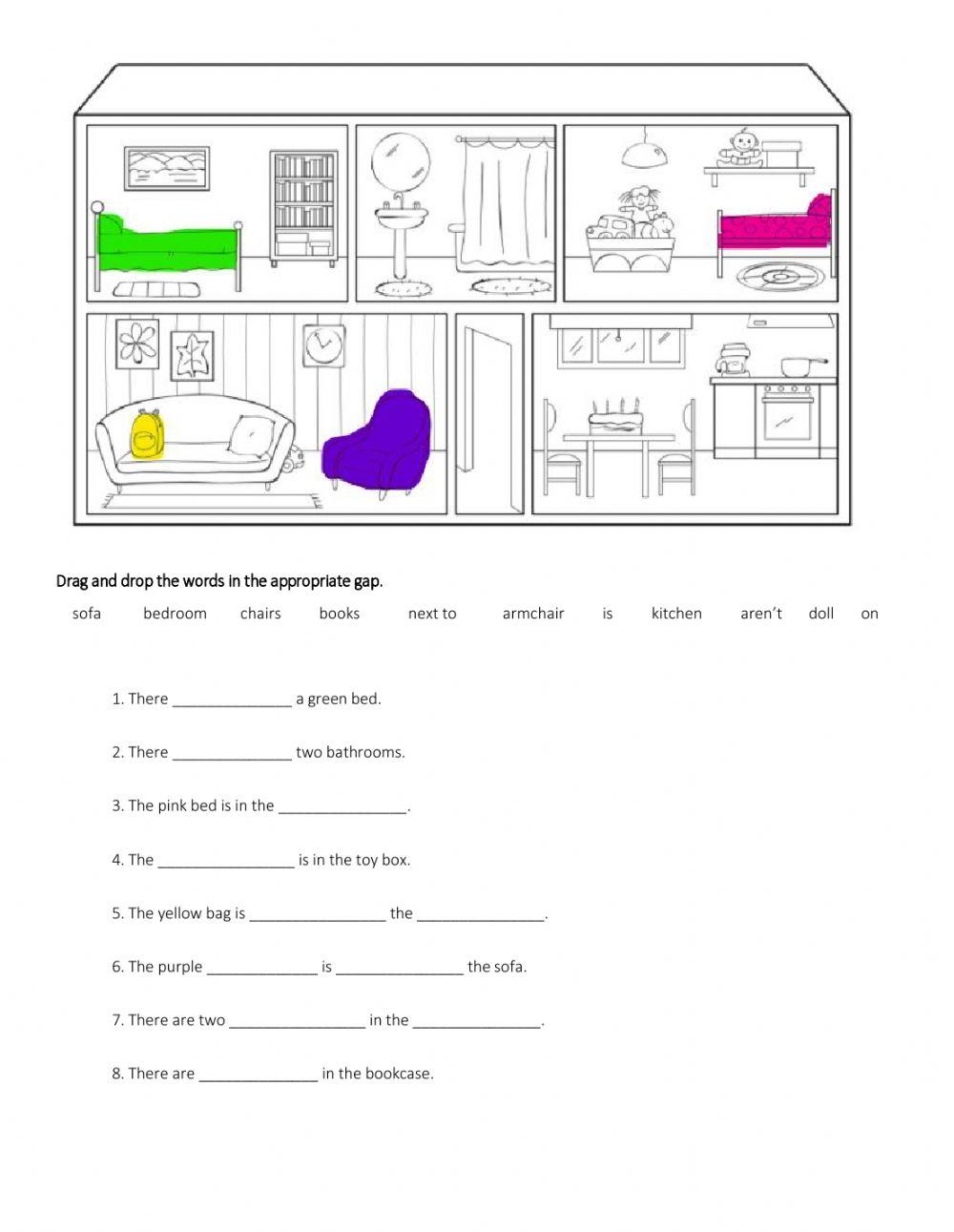 Drag and drop the words in the appropriate gap.

sofa bedroom chairs books next to armchair is kitchen aren't doll on

1. There ______________ a green bed.

2. There ______________ two bathrooms.

3. The pink bed is in the _______________.

4. The ________________ is in the toy box.

5. The yellow bag is ________________ the _______________.

6. The purple _____________ is _______________ the sofa.

7. There are two ________________ in the _______________.

8. There are ______________ in the bookcase.