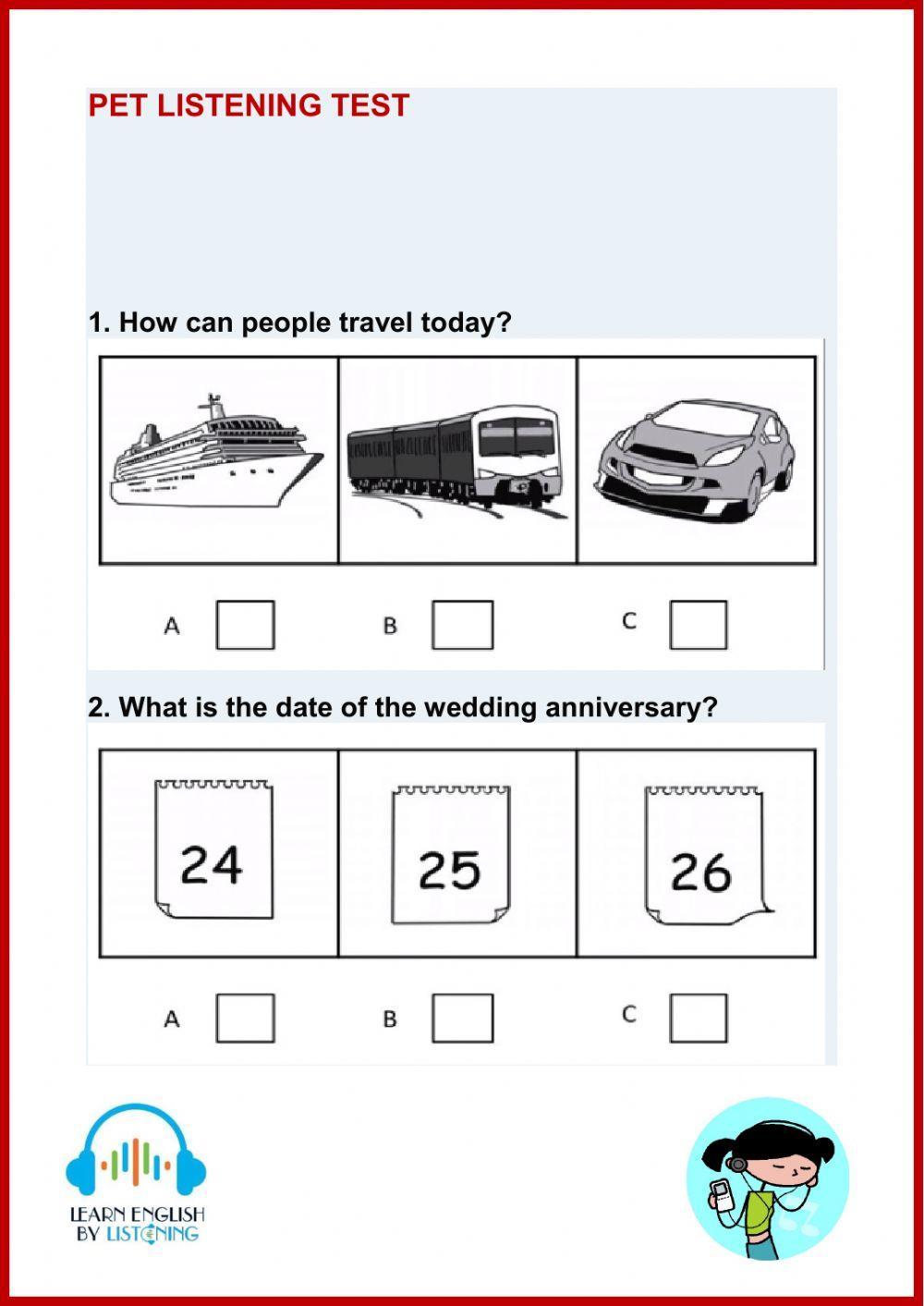 PET LISTENING TEST

1. How can people travel today?

A B C

2. What is the date of the wedding anniversary?

24 25 26

A B C

LEARN ENGLISH BY LISTENING